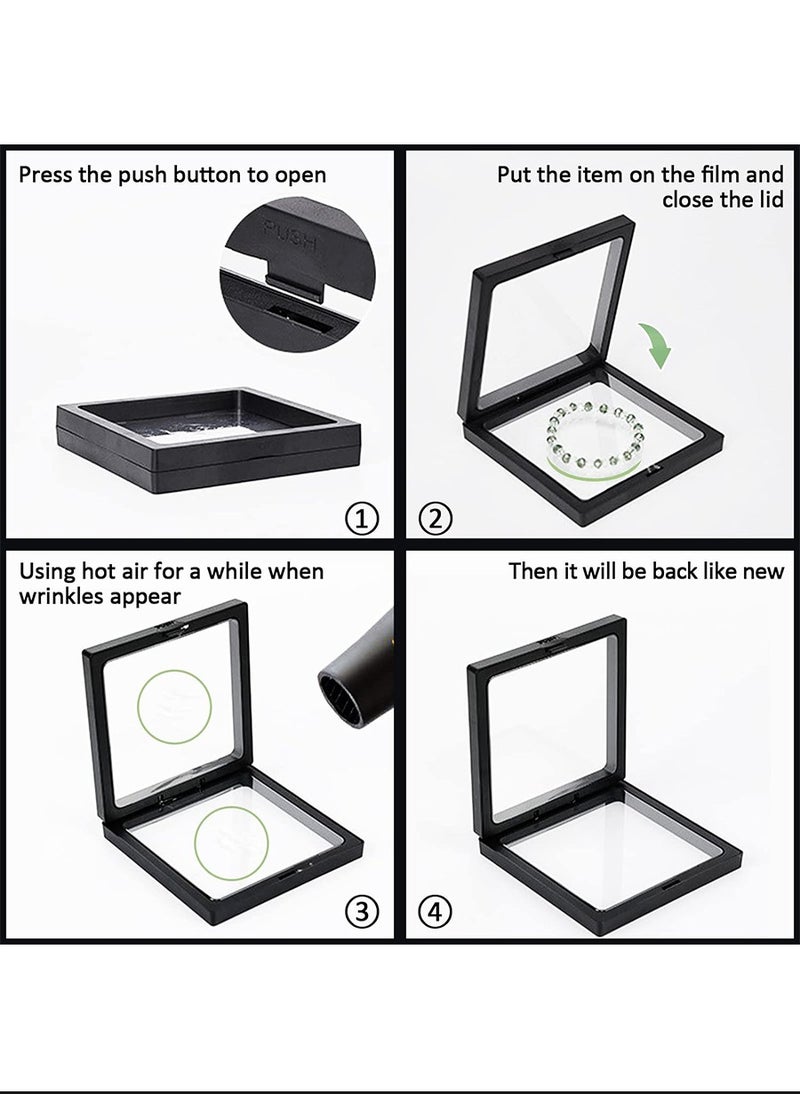 Press the push button to open

PUSH

①

Put the item on the film and close the lid

②

Using hot air for a while when wrinkles appear

③

Then it will be back like new

④