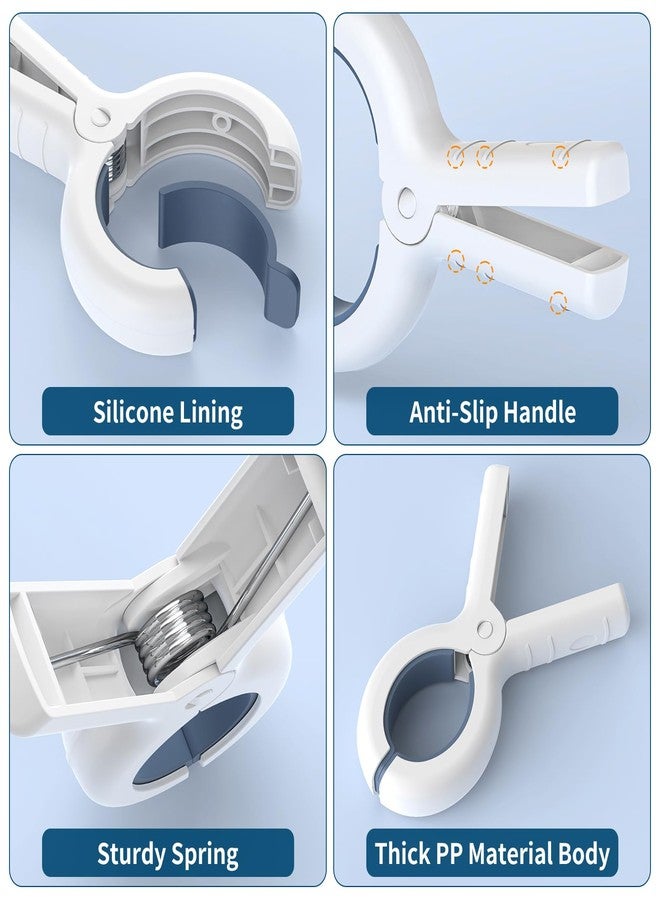 Silicone Lining

Anti-Slip Handle

Sturdy Spring

Thick PP Material Body