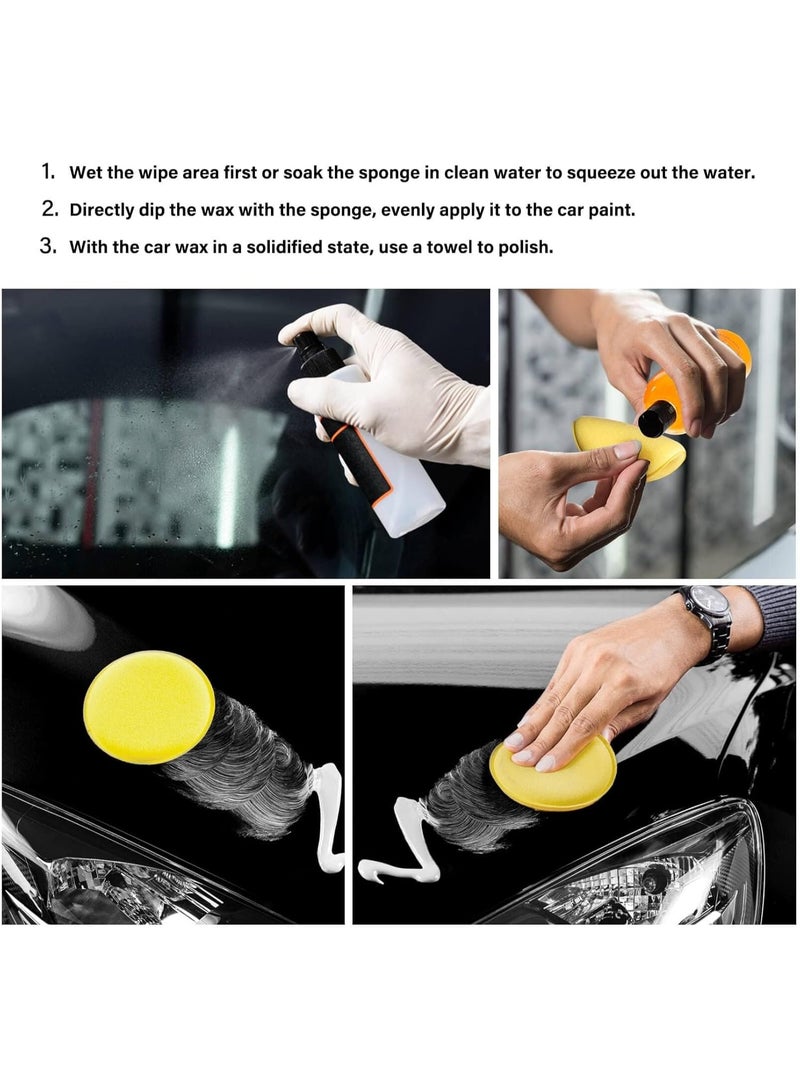 1. Wet the wipe area first or soak the sponge in clean water to squeeze out the water.

2. Directly dip the wax with the sponge, evenly apply it to the car paint.

3. With the car wax in a solidified state, use a towel to polish.