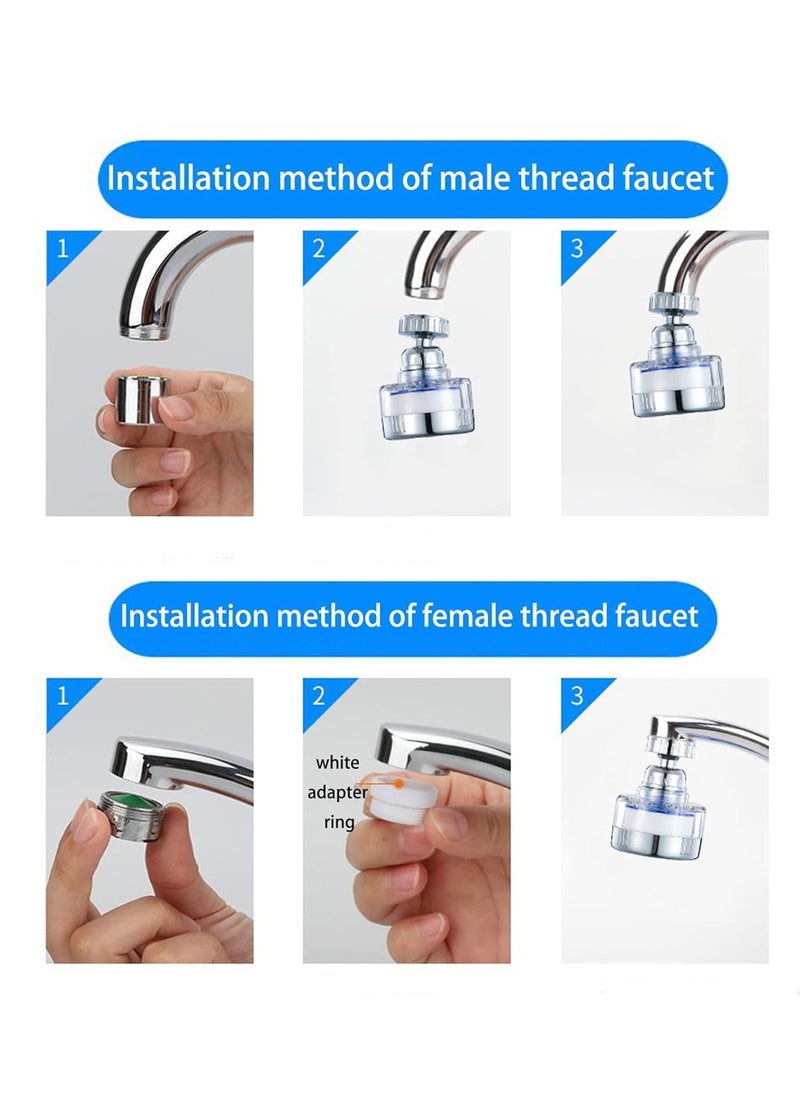 Installation method of male thread faucet

1

2

3

Installation method of female thread faucet

1

2

white adapter ring

3