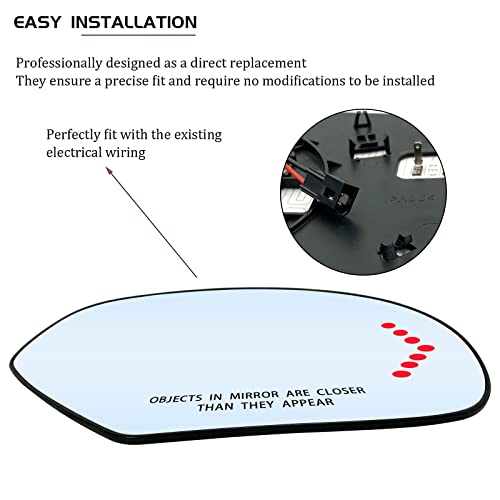 EASY INSTALLATION

Professionally designed as a direct replacement
They ensure a precise fit and require no modifications to be installed

Perfectly fit with the existing electrical wiring

OBJECTS IN MIRROR ARE CLOSER THAN THEY APPEAR