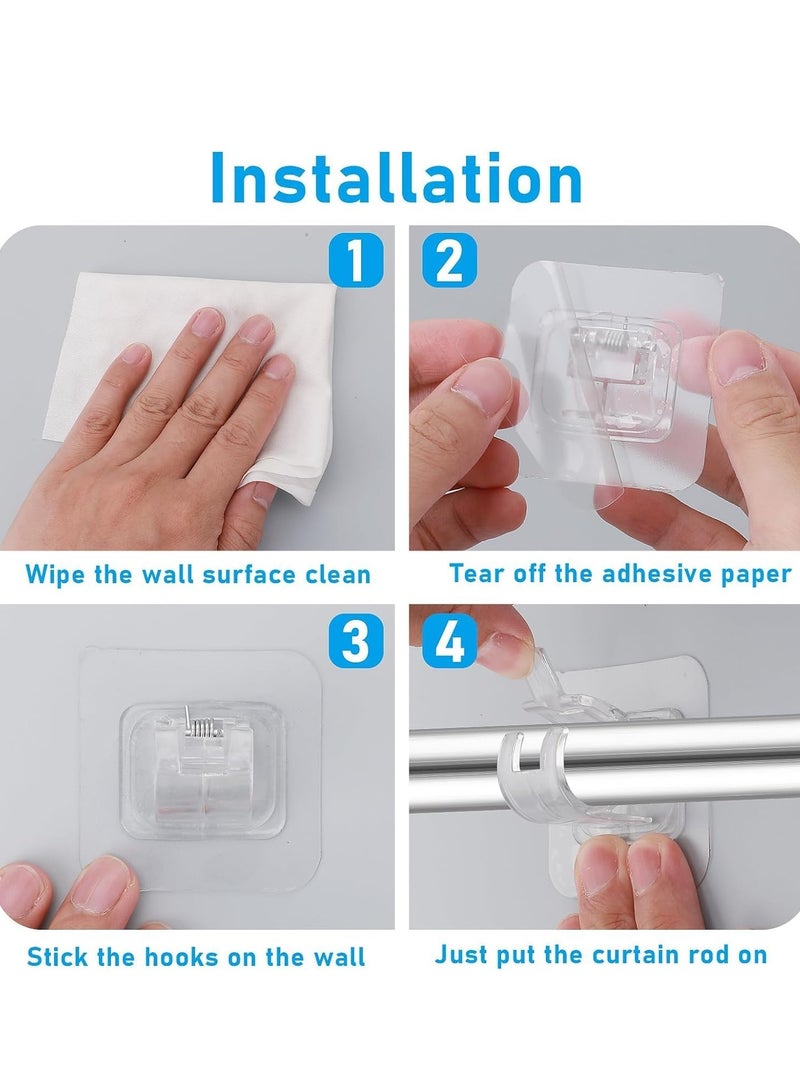 Installation

1

Wipe the wall surface clean

2

Tear off the adhesive paper

3

Stick the hooks on the wall

4

Just put the curtain rod on