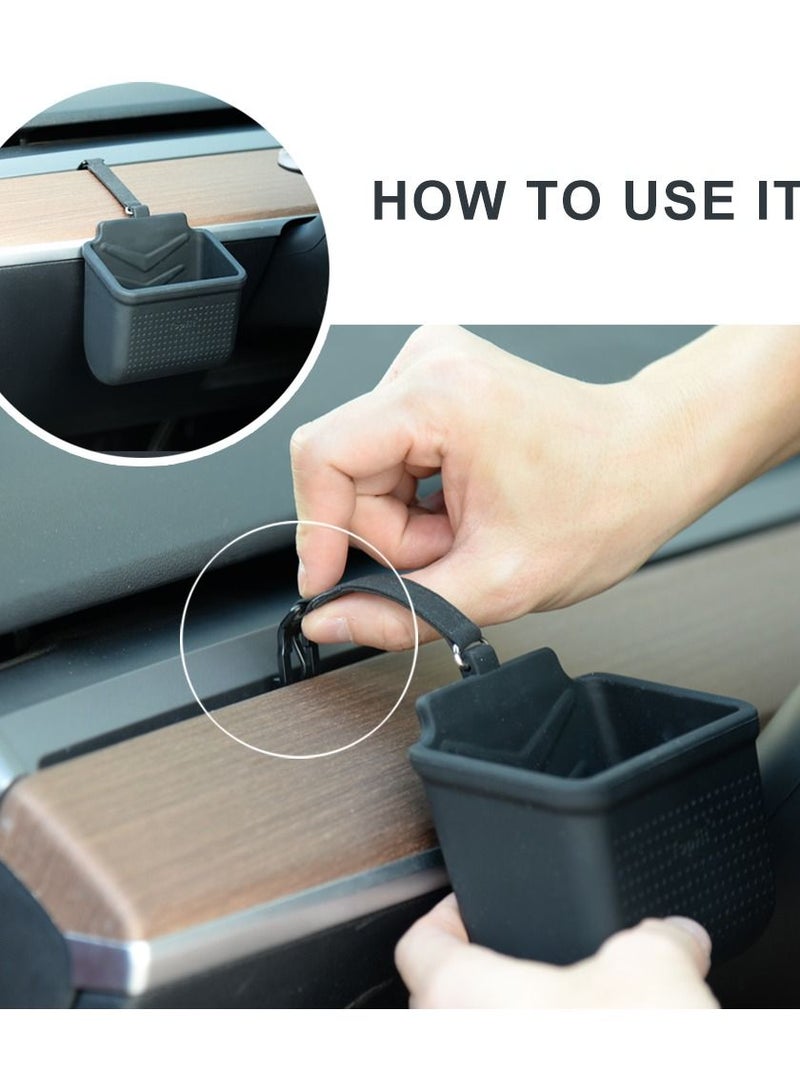 HOW TO USE IT