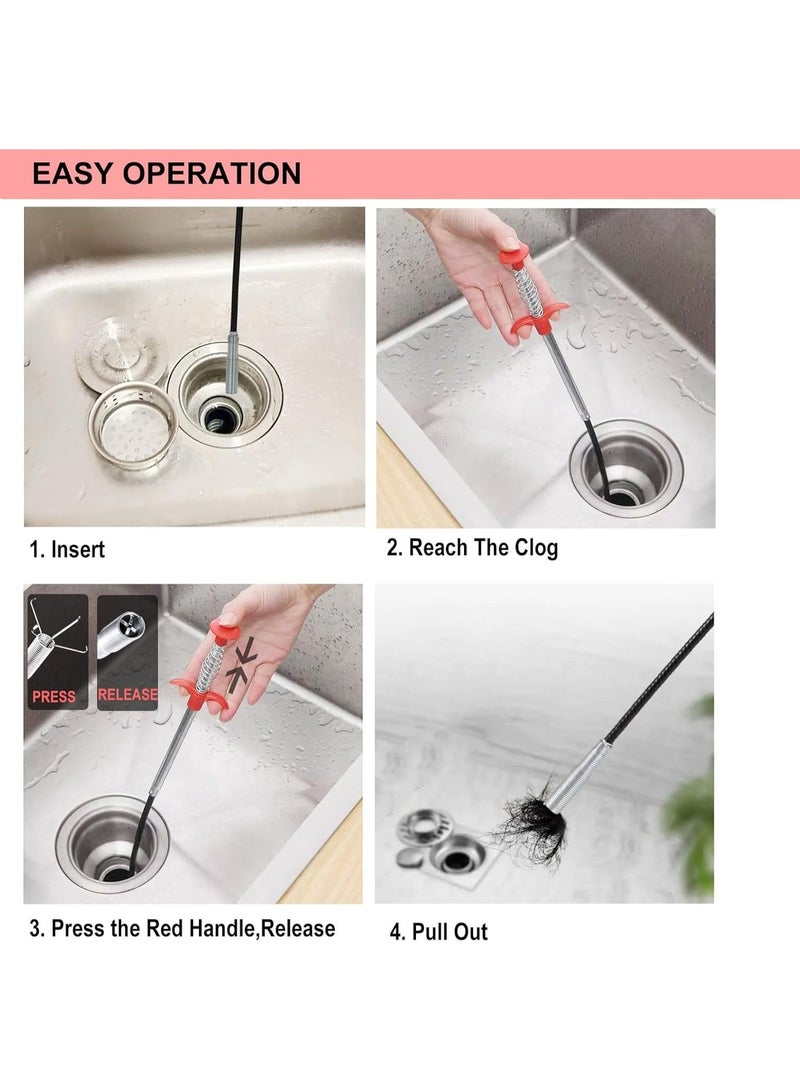 EASY OPERATION

1. Insert

2. Reach The Clog

PRESS

RELEASE

3. Press the Red Handle,Release

4. Pull Out