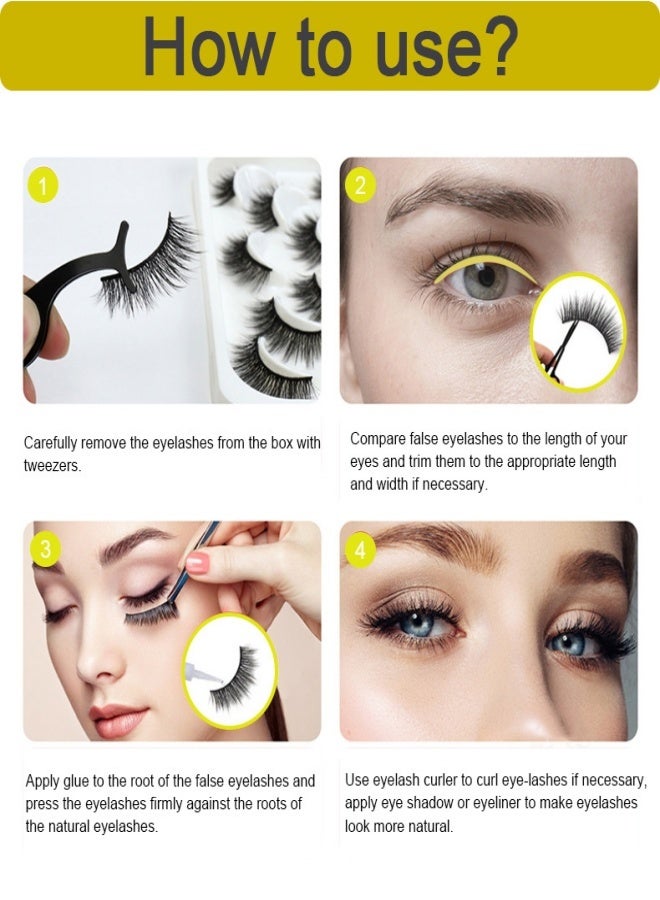 How to use?

1

Carefully remove the eyelashes from the box with tweezers.

2

Compare false eyelashes to the length of your eyes and trim them to the appropriate length and width if necessary.

3

Apply glue to the root of the false eyelashes and press the eyelashes firmly against the roots of the natural eyelashes.

4

Use eyelash curler to curl eye-lashes if necessary, apply eye shadow or eyeliner to make eyelashes look more natural.