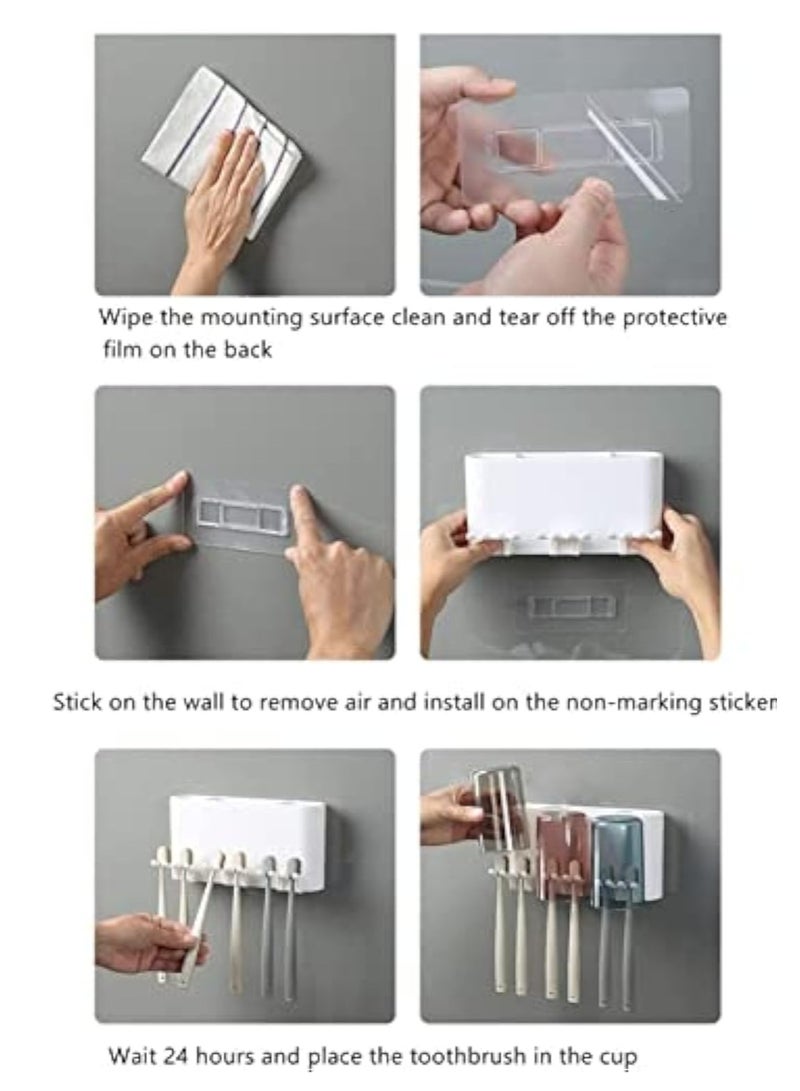 Wipe the mounting surface clean and tear off the protective film on the back

Stick on the wall to remove air and install on the non-marking sticker

Wait 24 hours and place the toothbrush in the cup