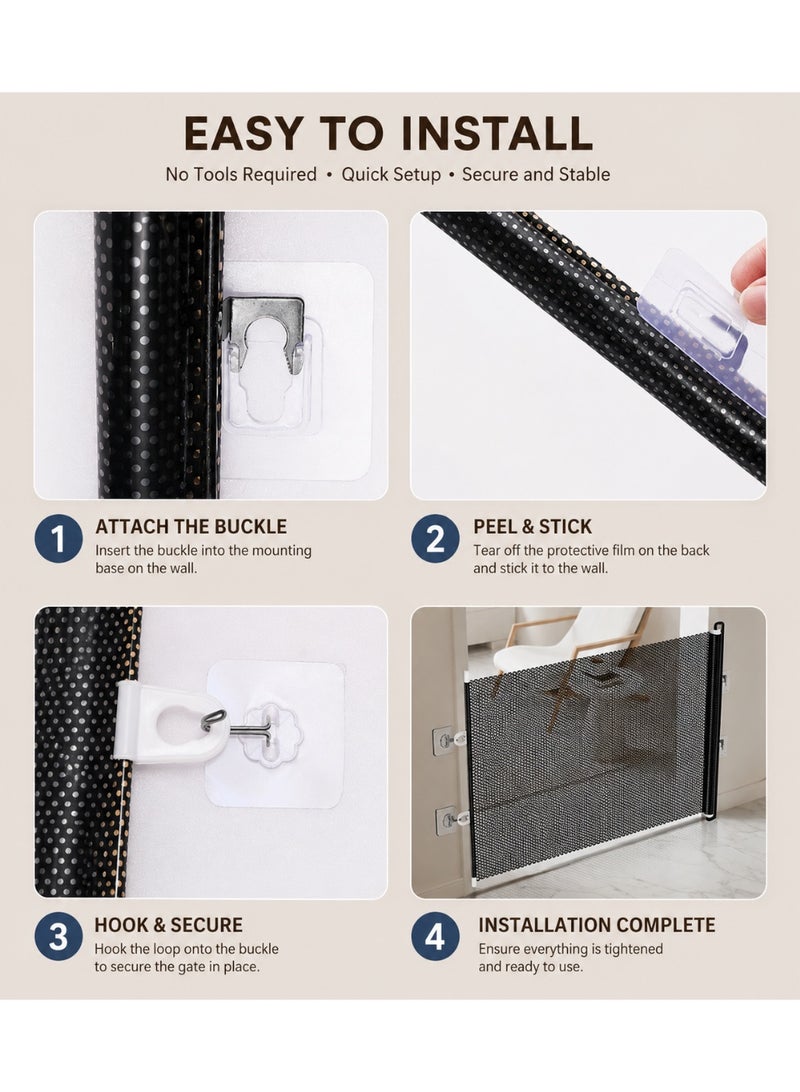 EASY TO INSTALL

No Tools Required • Quick Setup • Secure and Stable

1 ATTACH THE BUCKLE
Insert the buckle into the mounting base on the wall.

2 PEEL & STICK
Tear off the protective film on the back and stick it to the wall.

3 HOOK & SECURE
Hook the loop onto the buckle to secure the gate in place.

4 INSTALLATION COMPLETE
Ensure everything is tightened and ready to use.