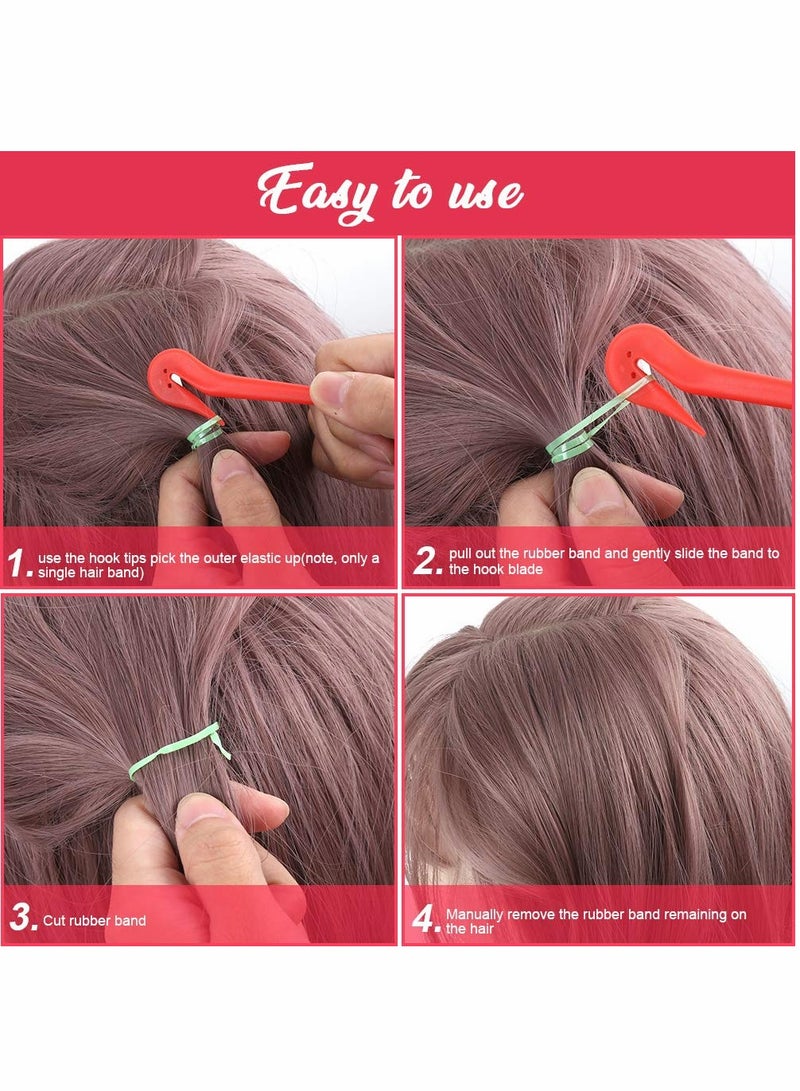 Easy to use

1. use the hook tips pick the outer elastic up(note, only a single hair band)

2. pull out the rubber band and gently slide the band to the hook blade

3. Cut rubber band

4. Manually remove the rubber band remaining on the hair