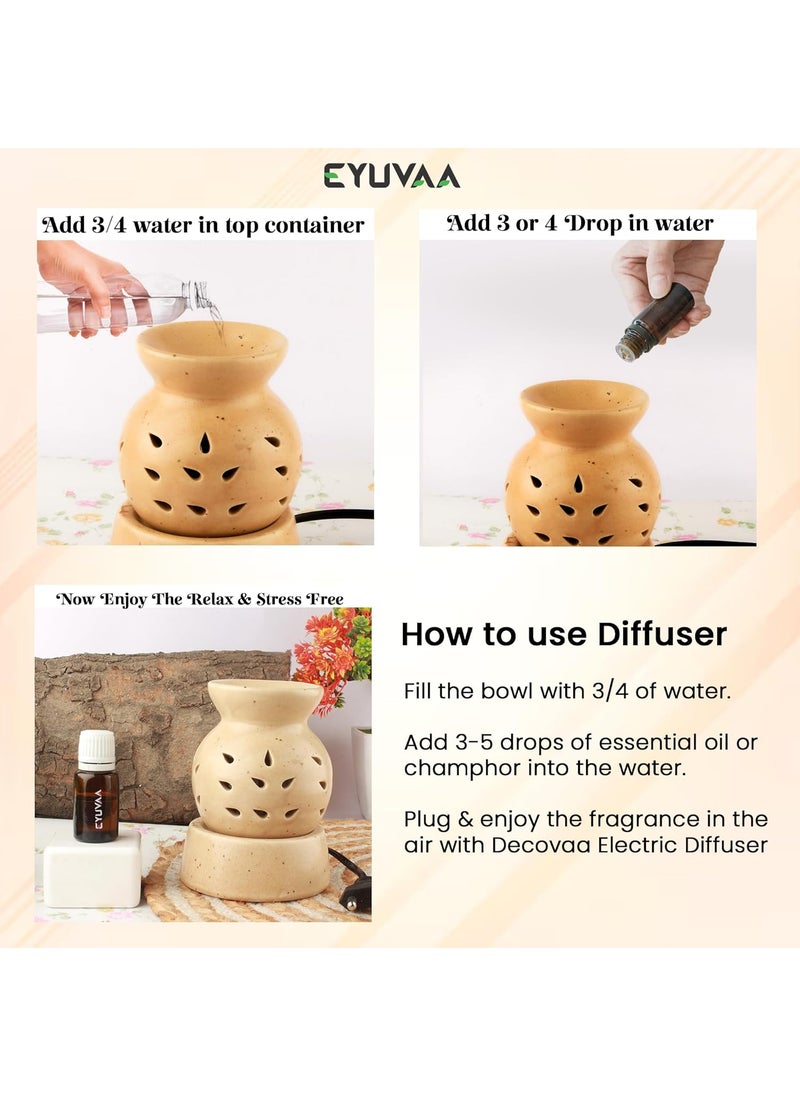 EYUVAA

Add 3/4 water in top container

Add 3 or 4 Drop in water

Now Enjoy The Relax & Stress Free

EYUVAA

How to use Diffuser

Fill the bowl with 3/4 of water.

Add 3-5 drops of essential oil or champhor into the water.

Plug & enjoy the fragrance in the air with Decovaa Electric Diffuser