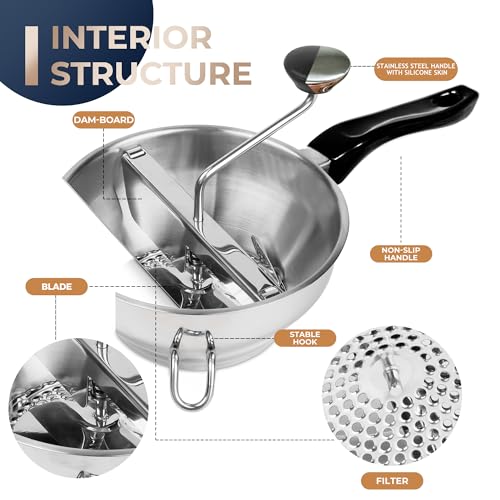 INTERIOR STRUCTURE

STAINLESS STEEL HANDLE WITH SILICONE SKIN

DAM-BOARD

NON-SLIP HANDLE

BLADE

STABLE HOOK

FILTER