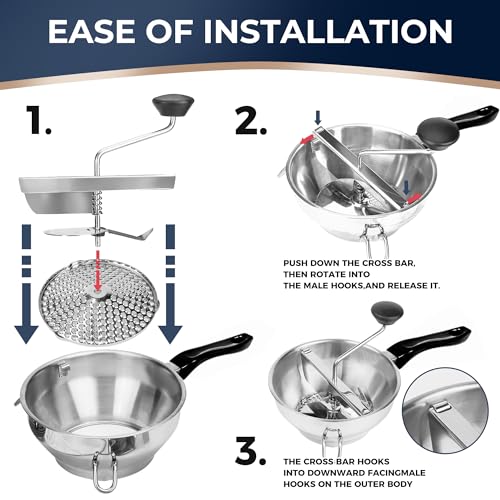 EASE OF INSTALLATION

1.

2.

PUSH DOWN THE CROSS BAR, THEN ROTATE INTO THE MALE HOOKS,AND RELEASE IT.

3.

THE CROSS BAR HOOKS INTO DOWNWARD FACINGMALE HOOKS ON THE OUTER BODY