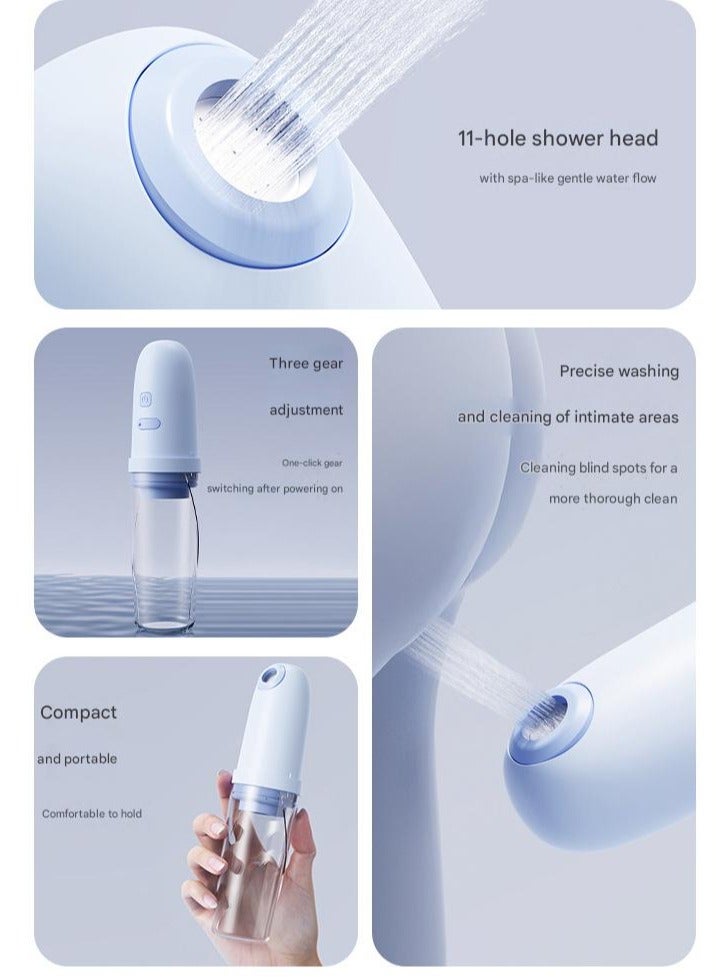 11-hole shower head

with spa-like gentle water flow

Three gear

adjustment

One-click gear

switching after powering on

Precise washing

and cleaning of intimate areas

Cleaning blind spots for a

more thorough clean

Compact

and portable

Comfortable to hold