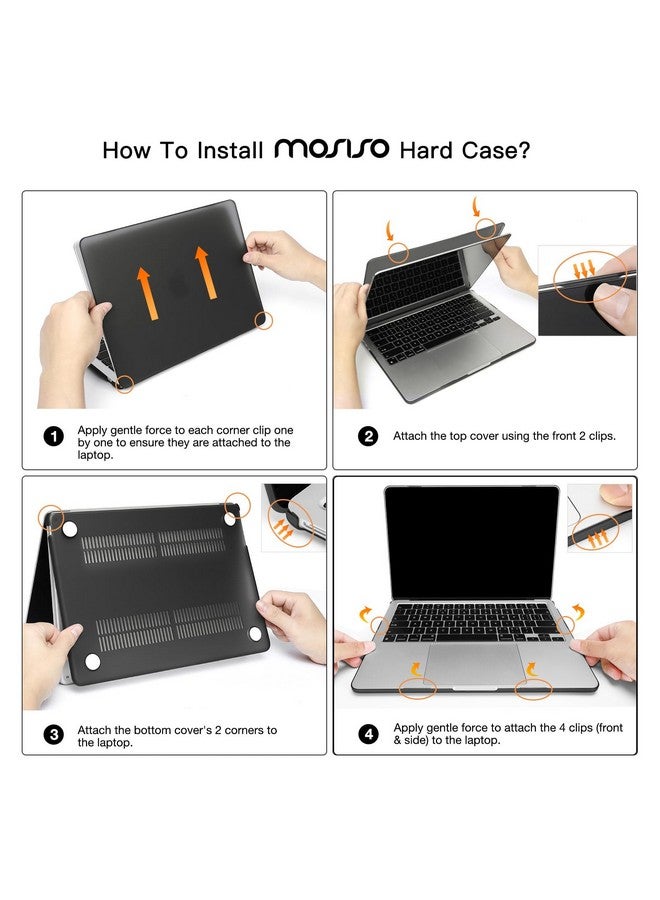 How To Install MOSISO Hard Case?

1 Apply gentle force to each corner clip one by one to ensure they are attached to the laptop.

2 Attach the top cover using the front 2 clips.

3 Attach the bottom cover's 2 corners to the laptop.

4 Apply gentle force to attach the 4 clips (front & side) to the laptop.