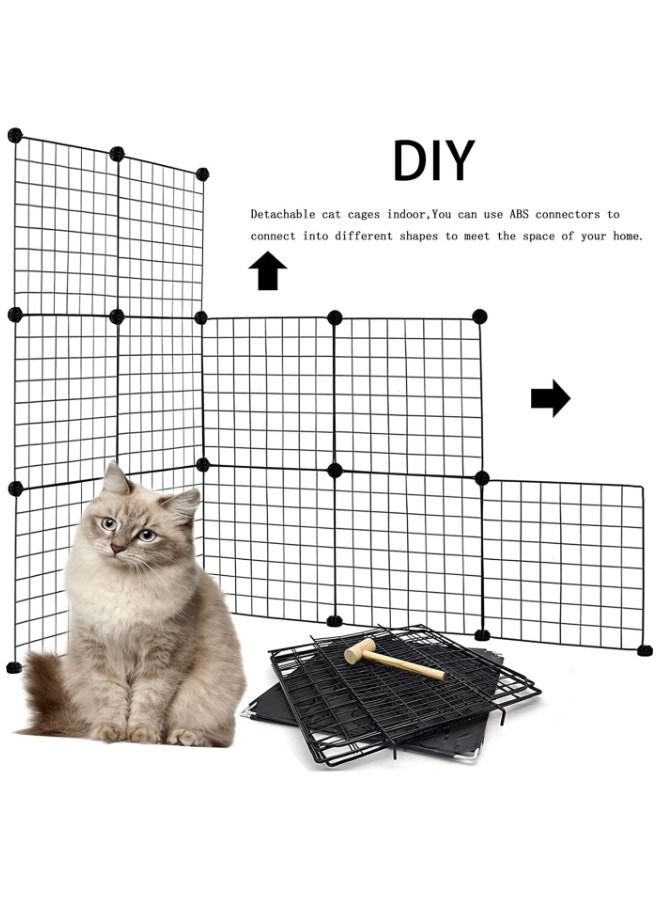 DIY

Detachable cat cages indoor,You can use ABS connectors to connect into different shapes to meet the space of your home.