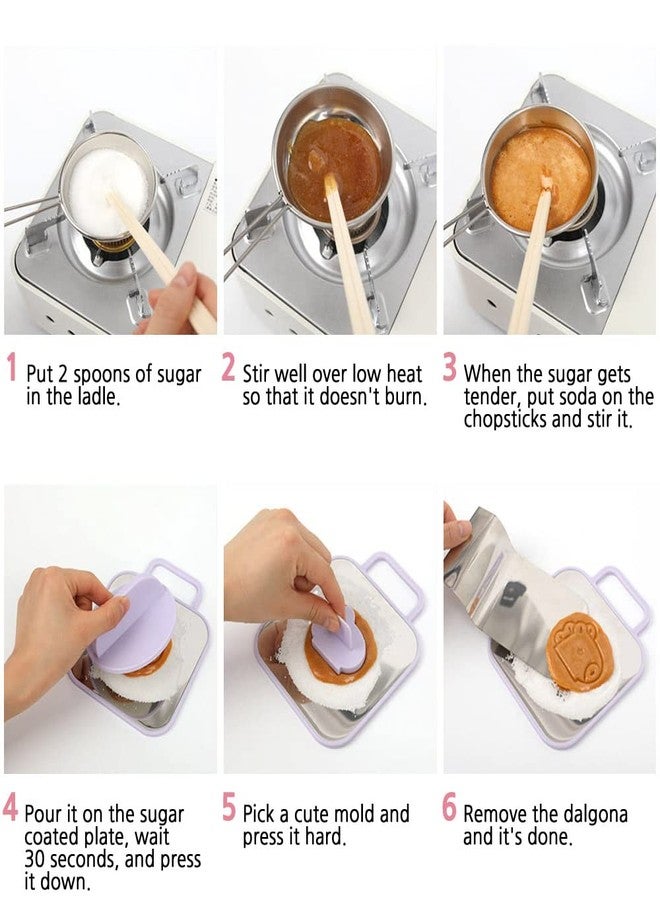 1 Put 2 spoons of sugar in the ladle.

2 Stir well over low heat so that it doesn't burn.

3 When the sugar gets tender, put soda on the chopsticks and stir it.

4 Pour it on the sugar coated plate, wait 30 seconds, and press it down.

5 Pick a cute mold and press it hard.

6 Remove the dalgona and it's done.