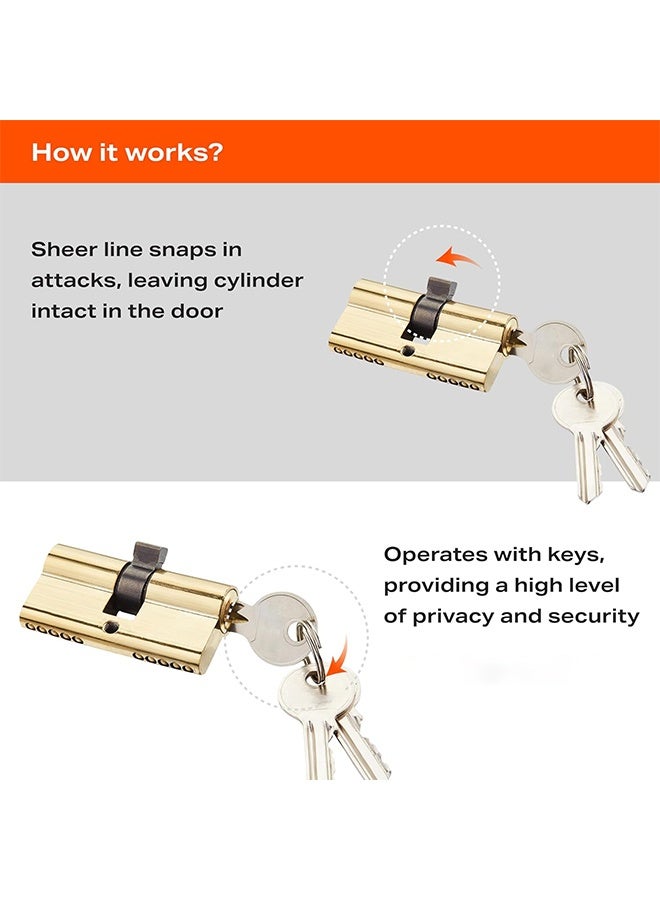 How it works?

Sheer line snaps in attacks, leaving cylinder intact in the door

Operates with keys, providing a high level of privacy and security