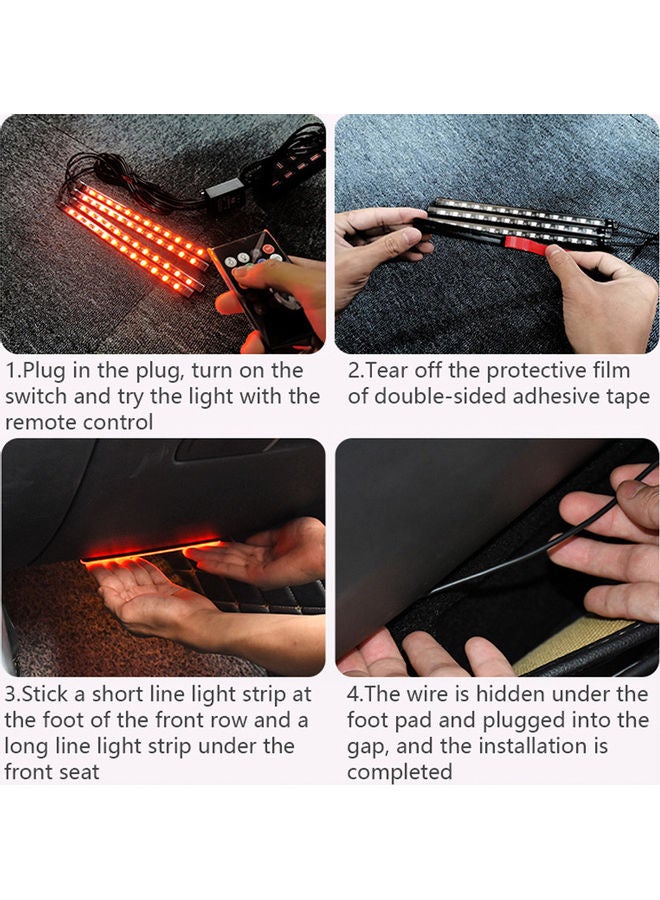 1.Plug in the plug, turn on the switch and try the light with the remote control

2.Tear off the protective film of double-sided adhesive tape

3.Stick a short line light strip at the foot of the front row and a long line light strip under the front seat

4.The wire is hidden under the foot pad and plugged into the gap, and the installation is completed