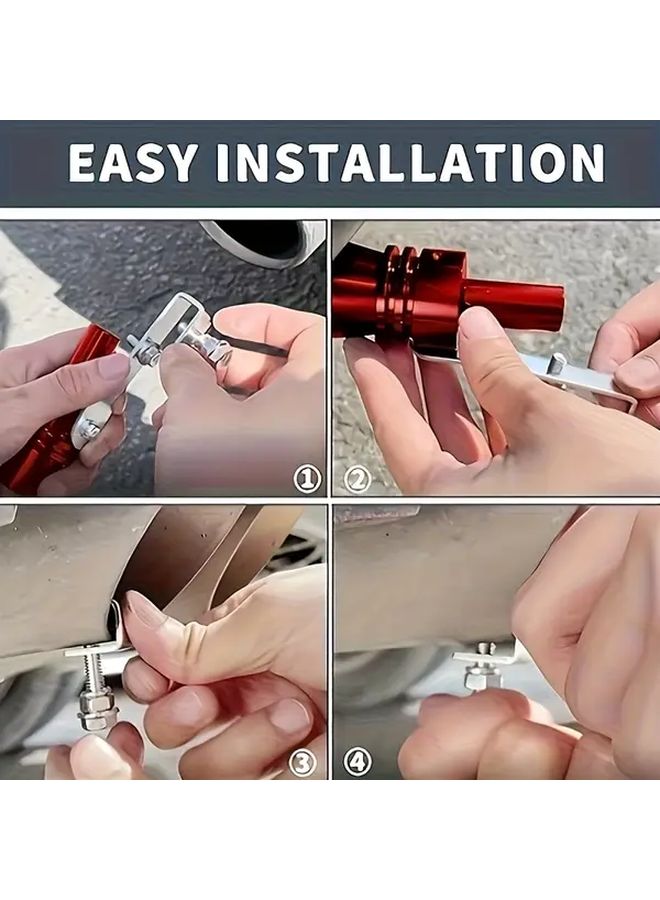 EASY INSTALLATION

①

②

③

④