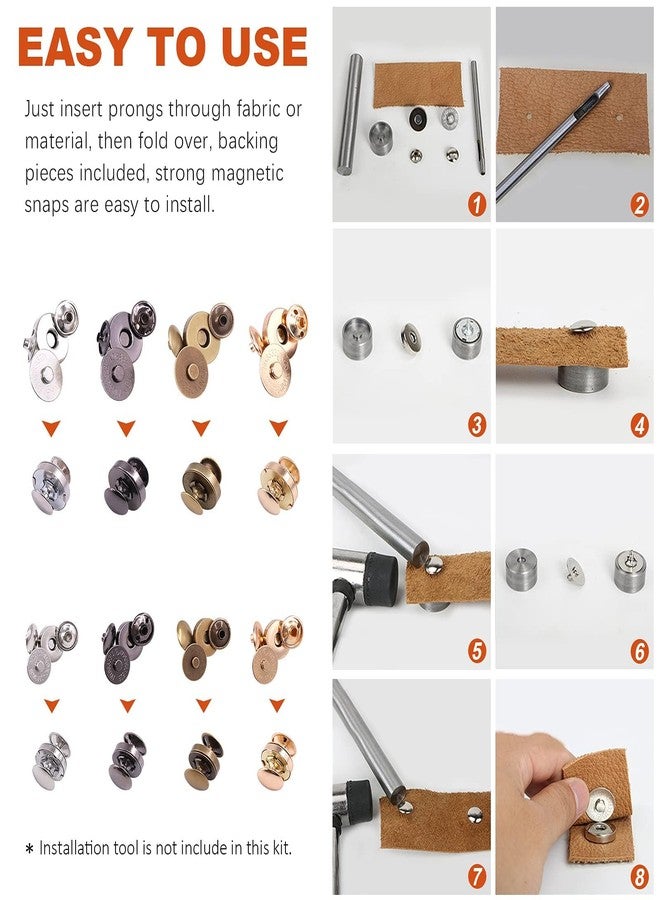 EASY TO USE

Just insert prongs through fabric or material, then fold over, backing pieces included, strong magnetic snaps are easy to install.

* Installation tool is not include in this kit.

1

2

3

4

5

6

7

8