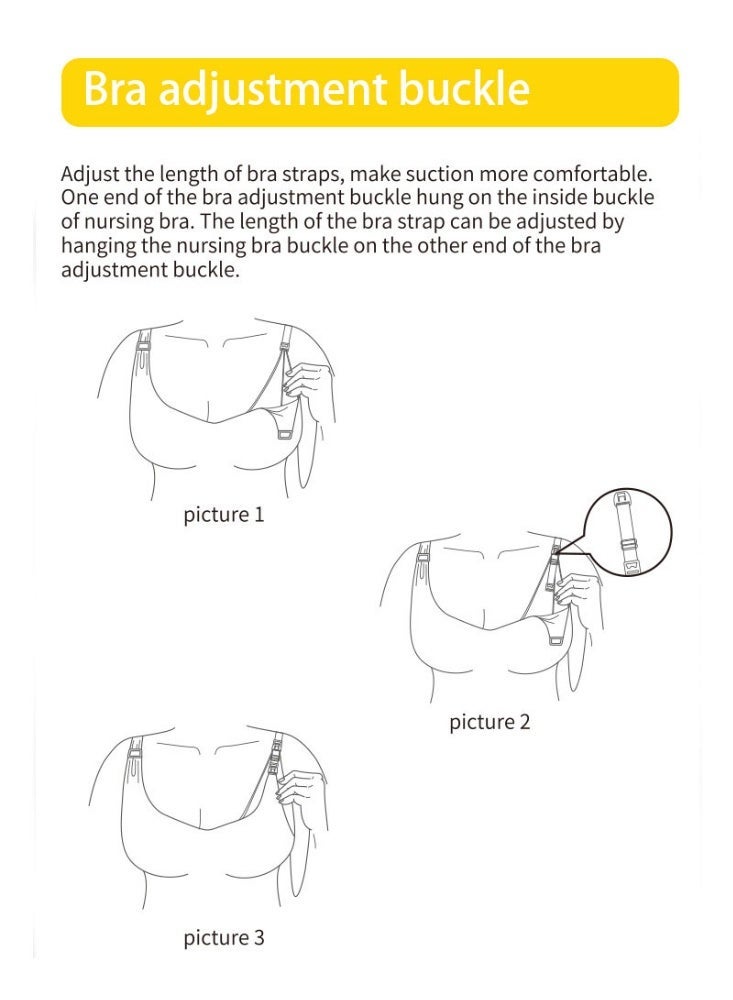 Bra adjustment buckle

Adjust the length of bra straps, make suction more comfortable. One end of the bra adjustment buckle hung on the inside buckle of nursing bra. The length of the bra strap can be adjusted by hanging the nursing bra buckle on the other end of the bra adjustment buckle.

picture 1

picture 2

picture 3