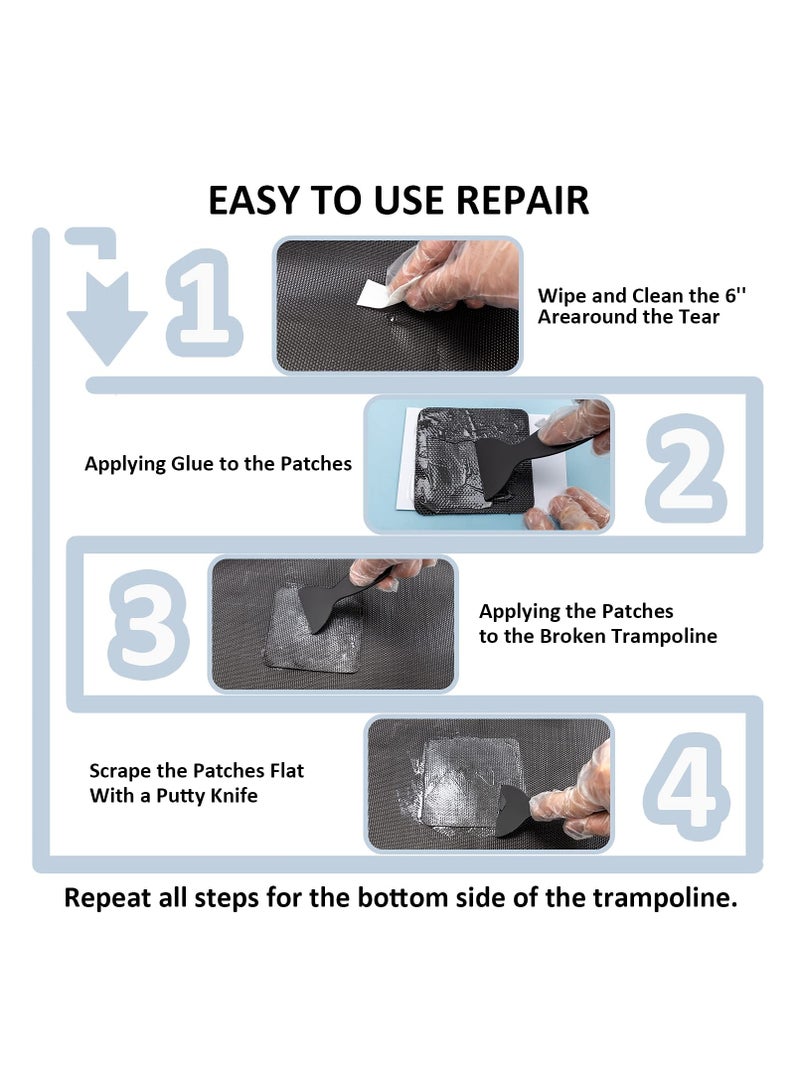 EASY TO USE REPAIR

1

Wipe and Clean the 6'' Arearound the Tear

Applying Glue to the Patches

2

3

Applying the Patches to the Broken Trampoline

Scrape the Patches Flat With a Putty Knife

4

Repeat all steps for the bottom side of the trampoline.