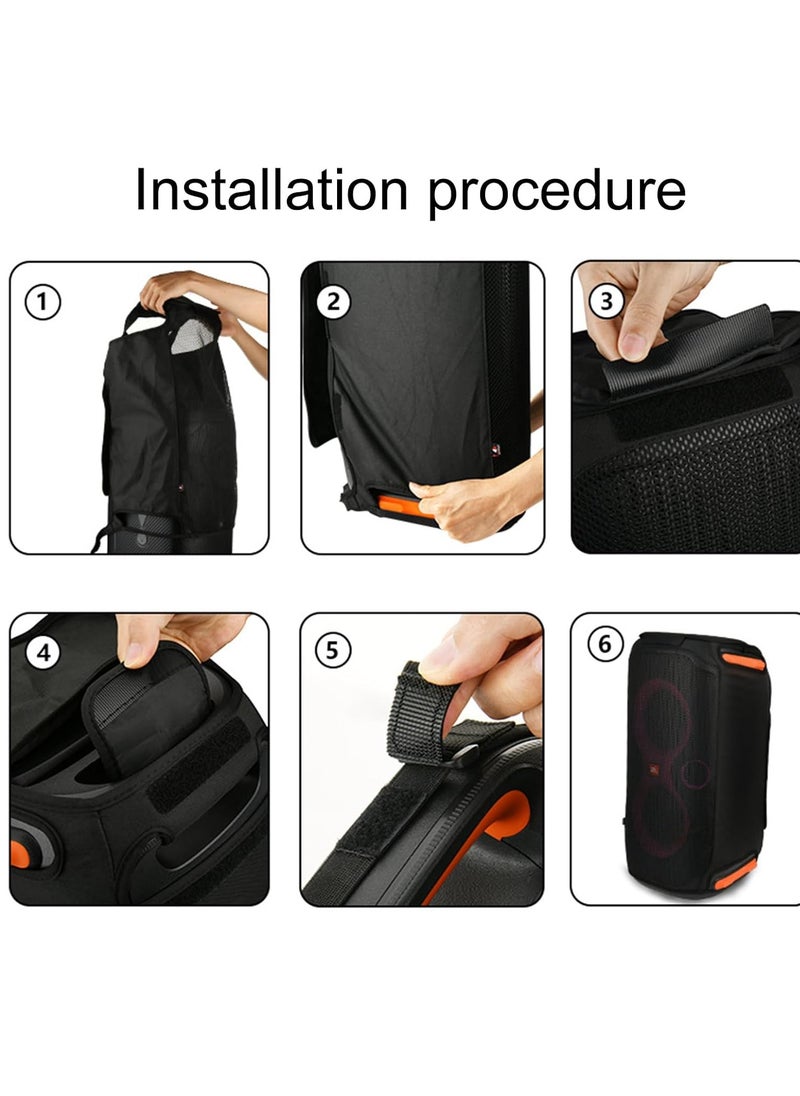 Installation procedure

1

2

3

4

5

6