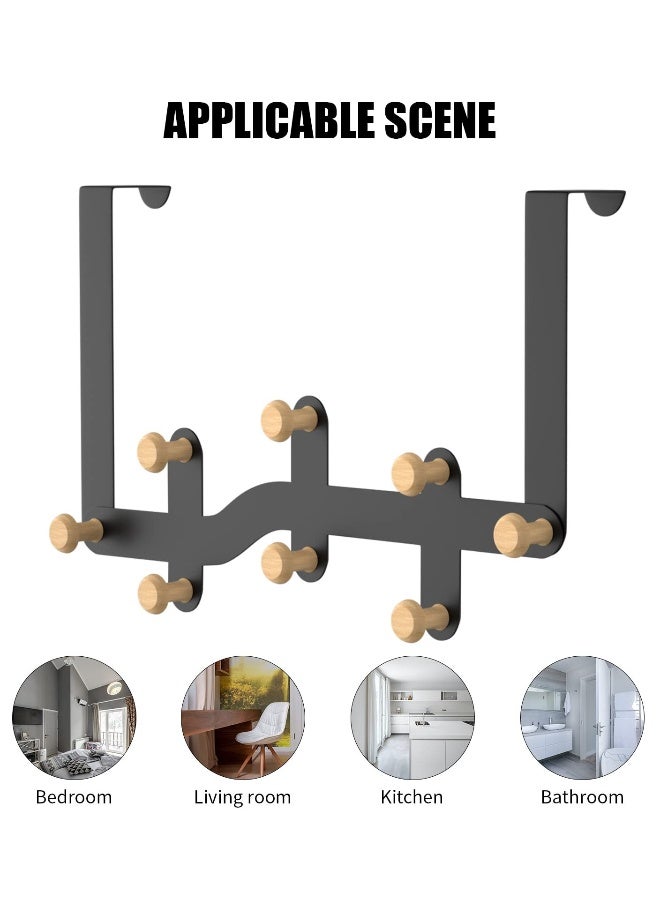 APPLICABLE SCENE

Bedroom

Living room

Kitchen

Bathroom