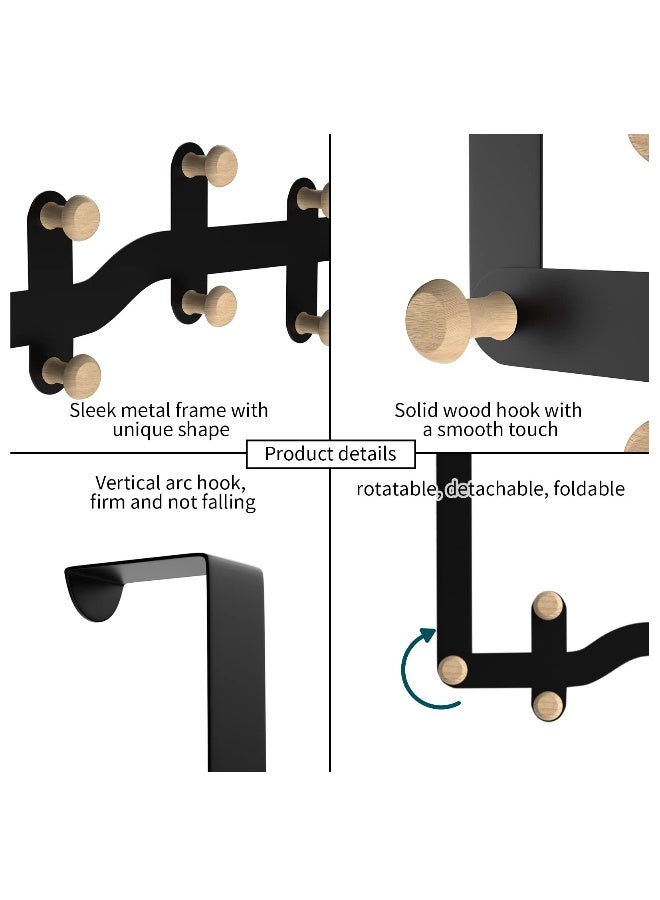 Sleek metal frame with unique shape

Solid wood hook with a smooth touch

Product details

Vertical arc hook, firm and not falling

rotatable, detachable, foldable