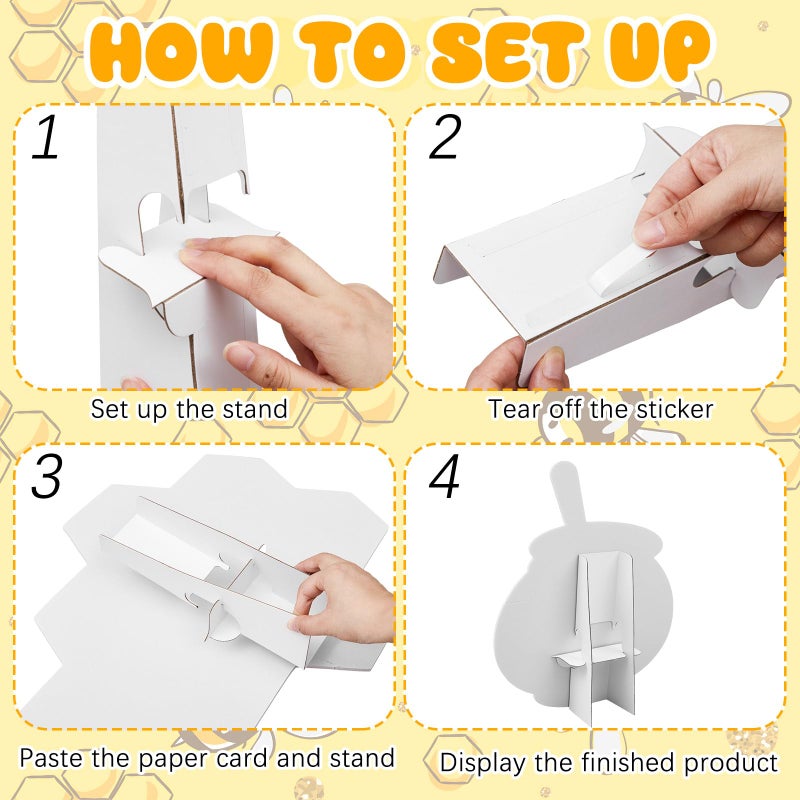 HOW TO SET UP

1

Set up the stand

2

Tear off the sticker

3

Paste the paper card and stand

4

Display the finished product