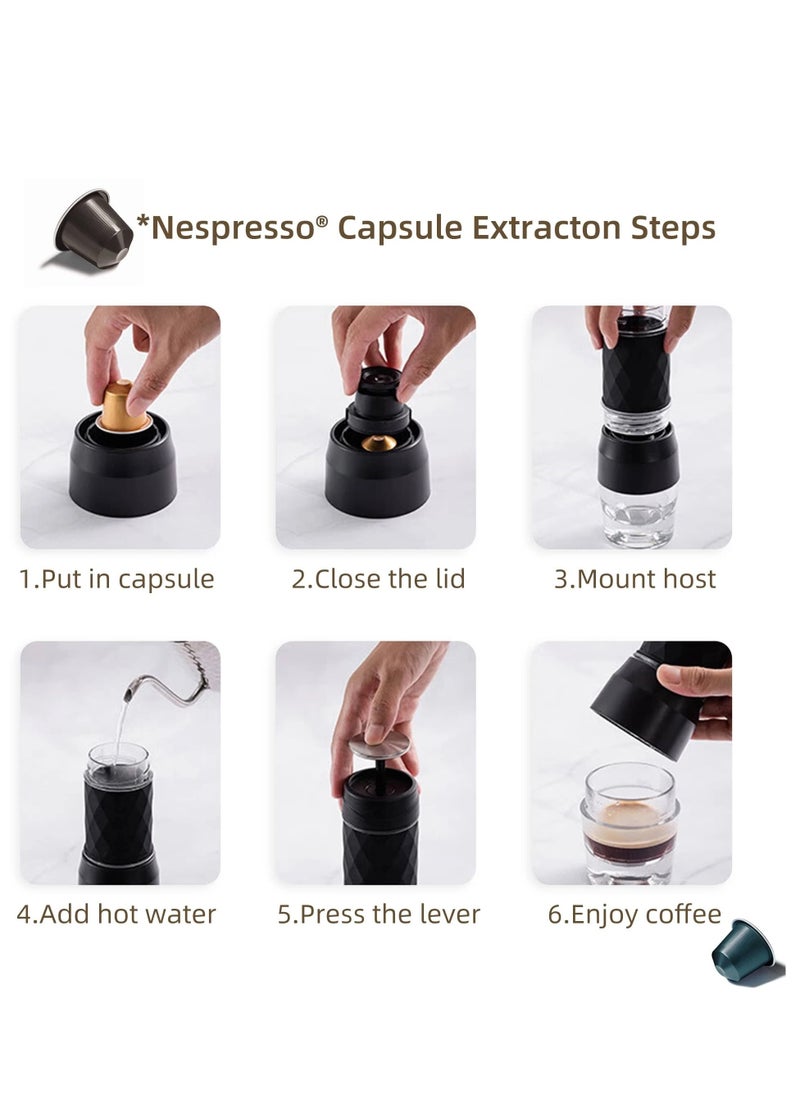 *Nespresso® Capsule Extracton Steps

1.Put in capsule

2.Close the lid

3.Mount host

4.Add hot water

5.Press the lever

6.Enjoy coffee