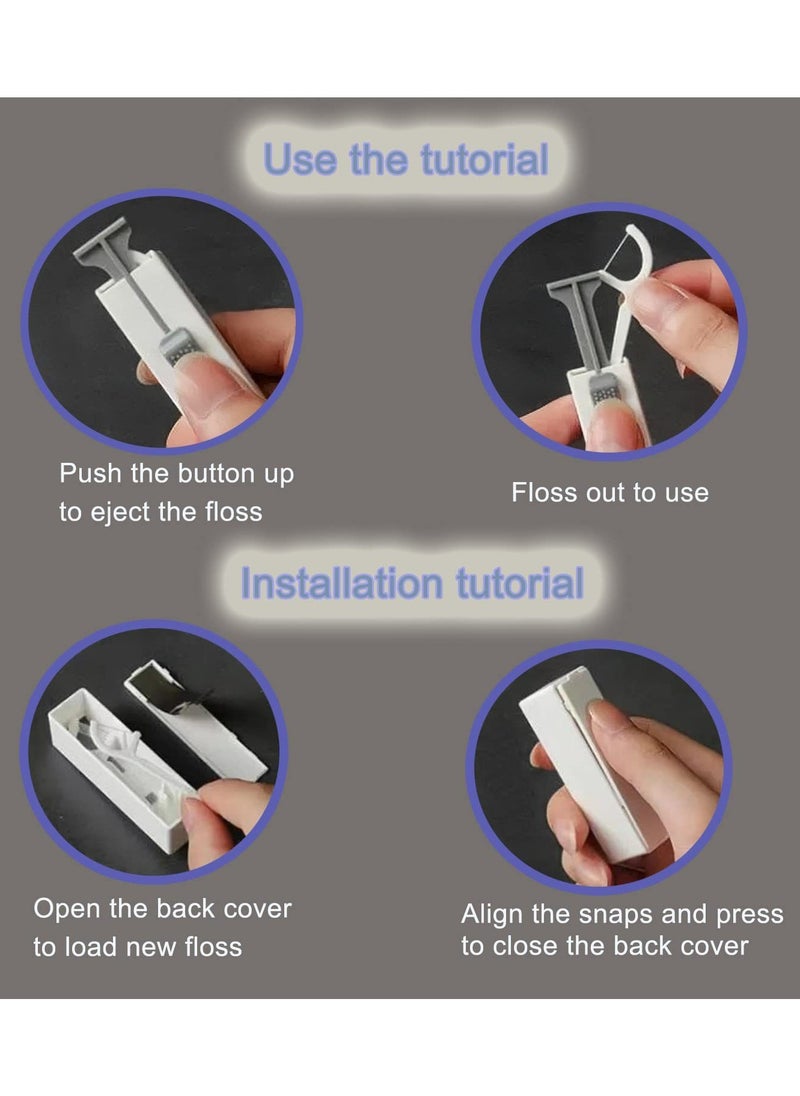 Use the tutorial

Push the button up to eject the floss

Floss out to use

Installation tutorial

Open the back cover to load new floss

Align the snaps and press to close the back cover