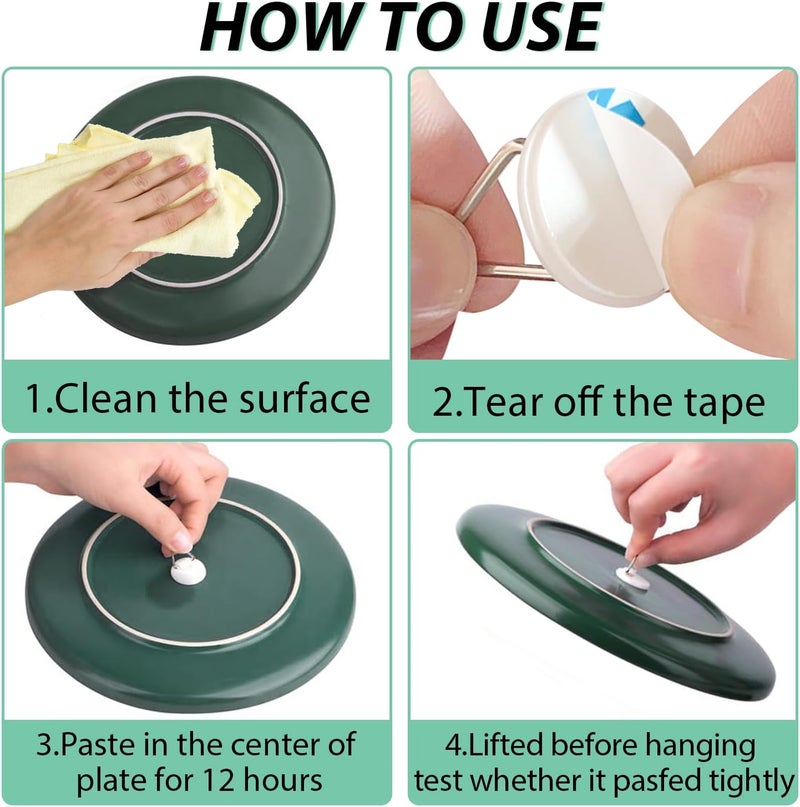 HOW TO USE

1.Clean the surface

2.Tear off the tape

3.Paste in the center of plate for 12 hours

4.Lifted before hanging test whether it pasfed tightly