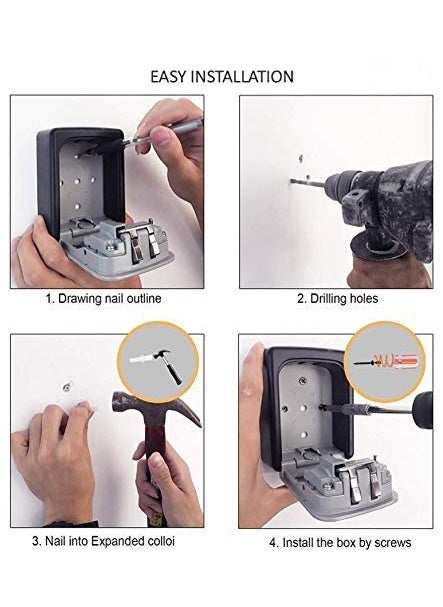 EASY INSTALLATION

1. Drawing nail outline

2. Drilling holes

3. Nail into Expanded colloi

4. Install the box by screws