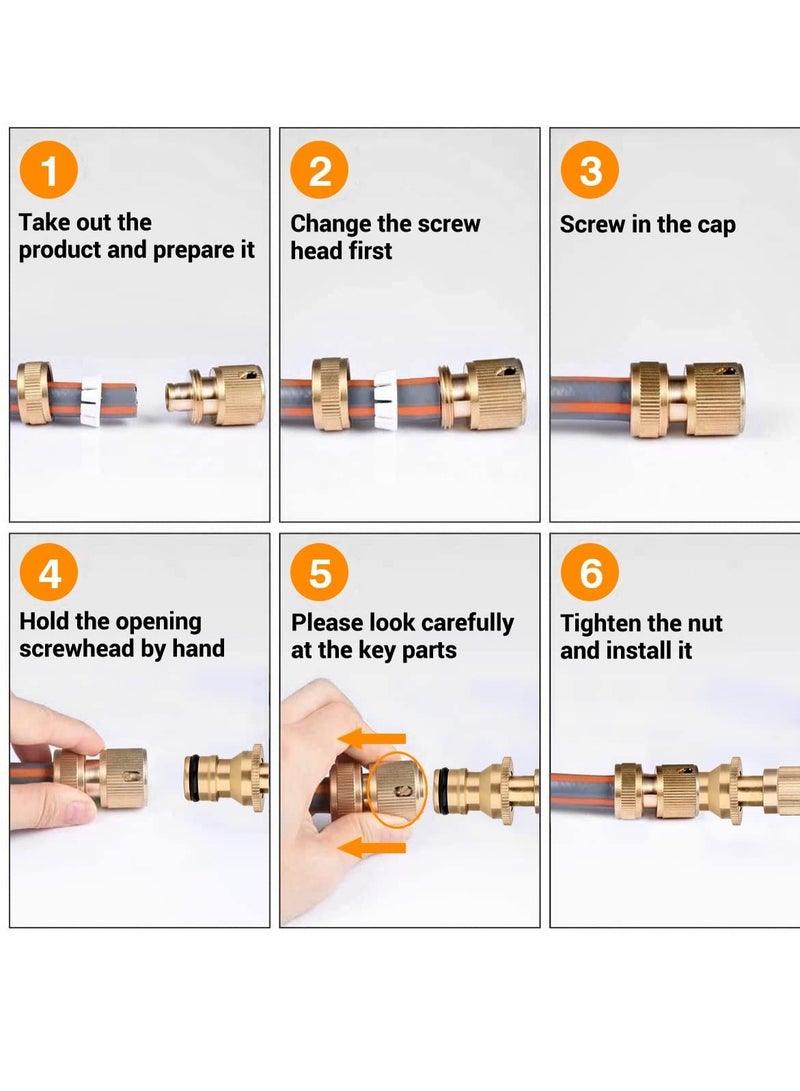 1
Take out the product and prepare it

2
Change the screw head first

3
Screw in the cap

4
Hold the opening screwhead by hand

5
Please look carefully at the key parts

6
Tighten the nut and install it