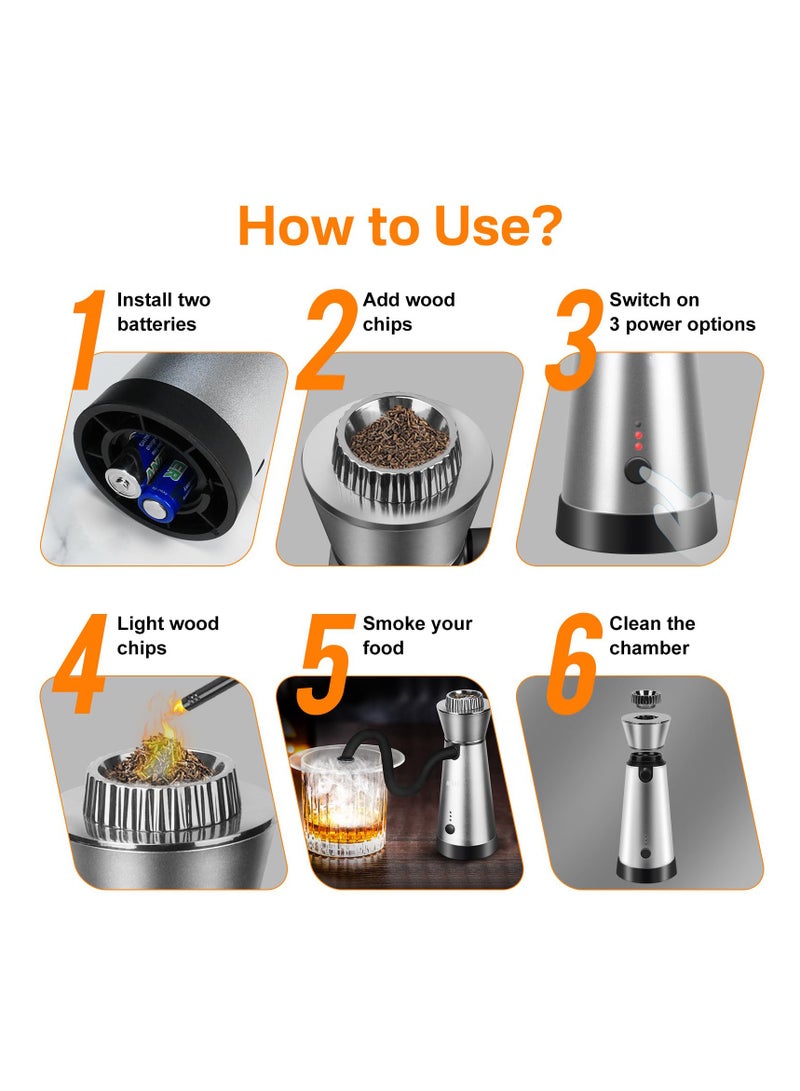 How to Use?

1 Install two batteries

2 Add wood chips

3 Switch on 3 power options

4 Light wood chips

5 Smoke your food

6 Clean the chamber