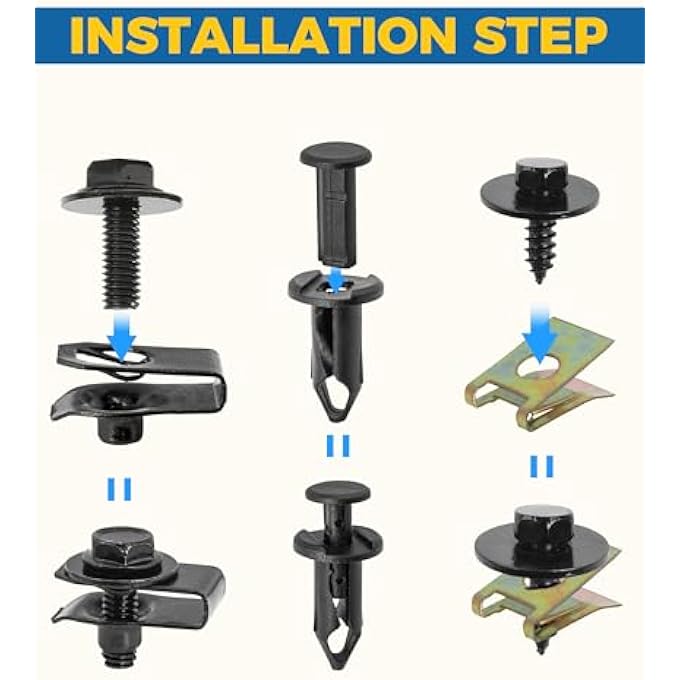 INSTALLATION STEP