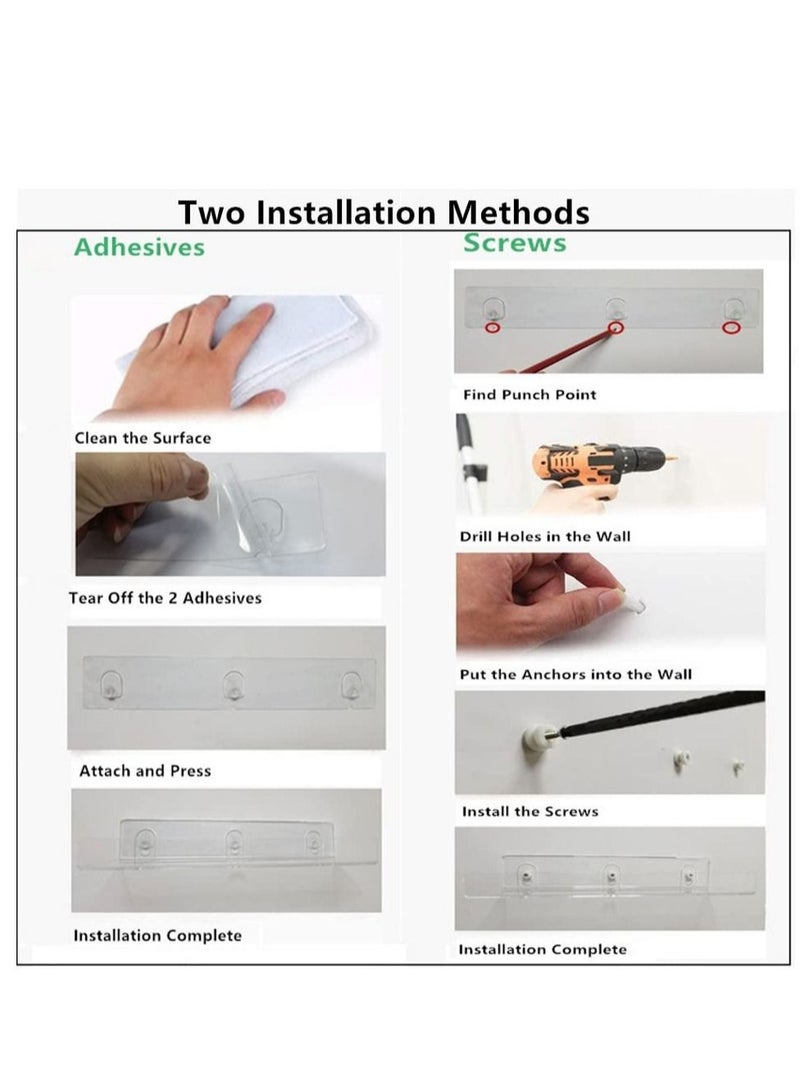 Two Installation Methods

Adhesives

Clean the Surface

Tear Off the 2 Adhesives

Attach and Press

Installation Complete

Screws

Find Punch Point

Drill Holes in the Wall

Put the Anchors into the Wall

Install the Screws

Installation Complete