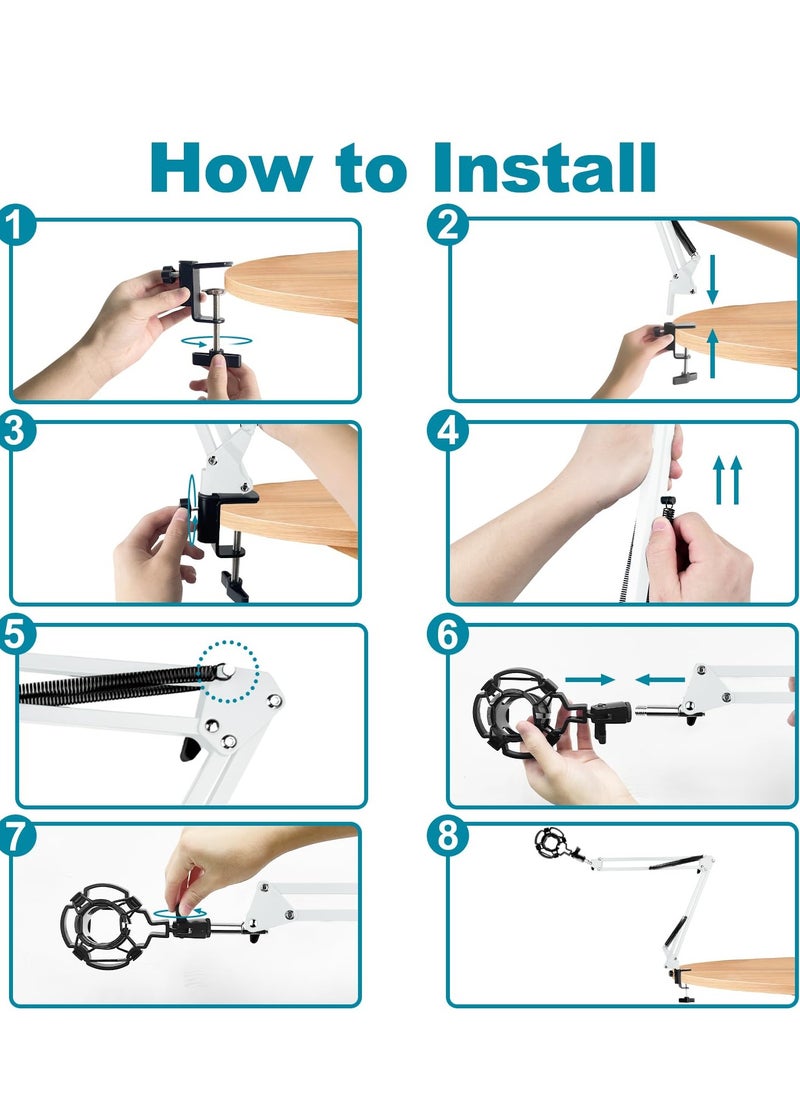 How to Install

1

2

3

4

5

6

7

8