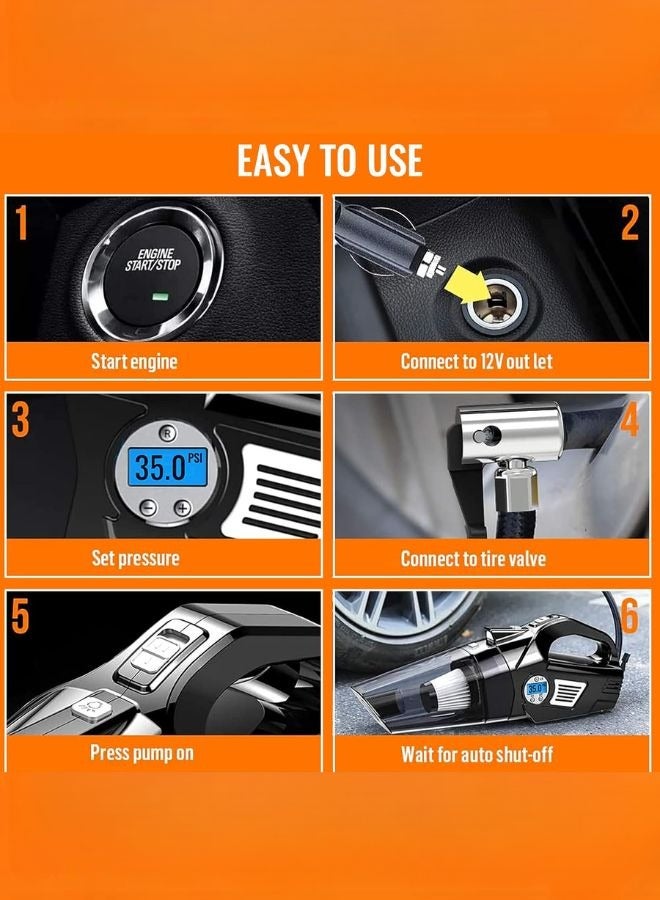 EASY TO USE

1
ENGINE START/STOP
Start engine

2
Connect to 12V out let

3
R
35.0 PSI
Set pressure

4
Connect to tire valve

5
Press pump on

6
Wait for auto shut-off