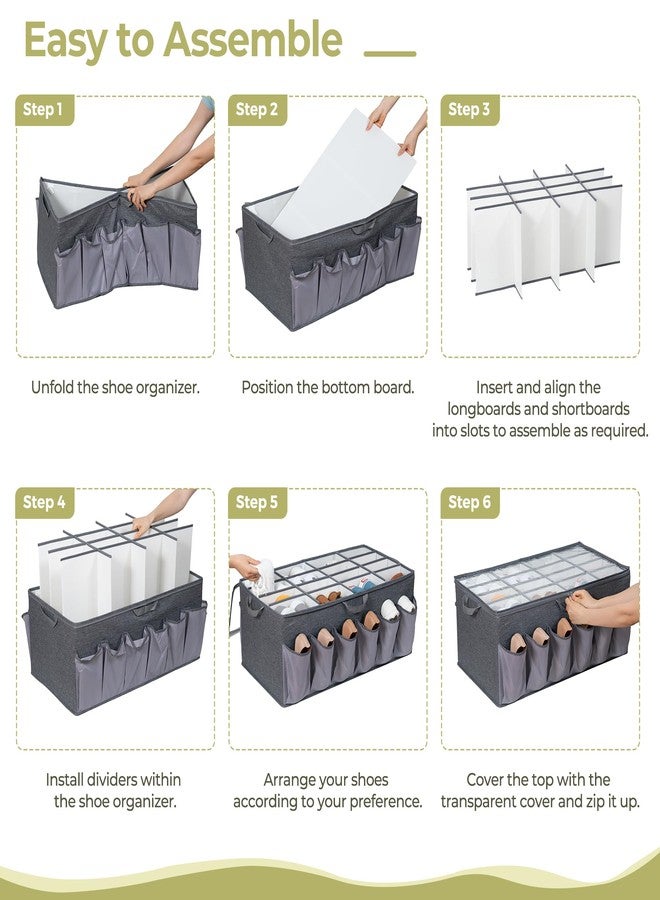 Easy to Assemble

Step 1

Unfold the shoe organizer.

Step 2

Position the bottom board.

Step 3

Insert and align the longboards and shortboards into slots to assemble as required.

Step 4

Install dividers within the shoe organizer.

Step 5

Arrange your shoes according to your preference.

Step 6

Cover the top with the transparent cover and zip it up.