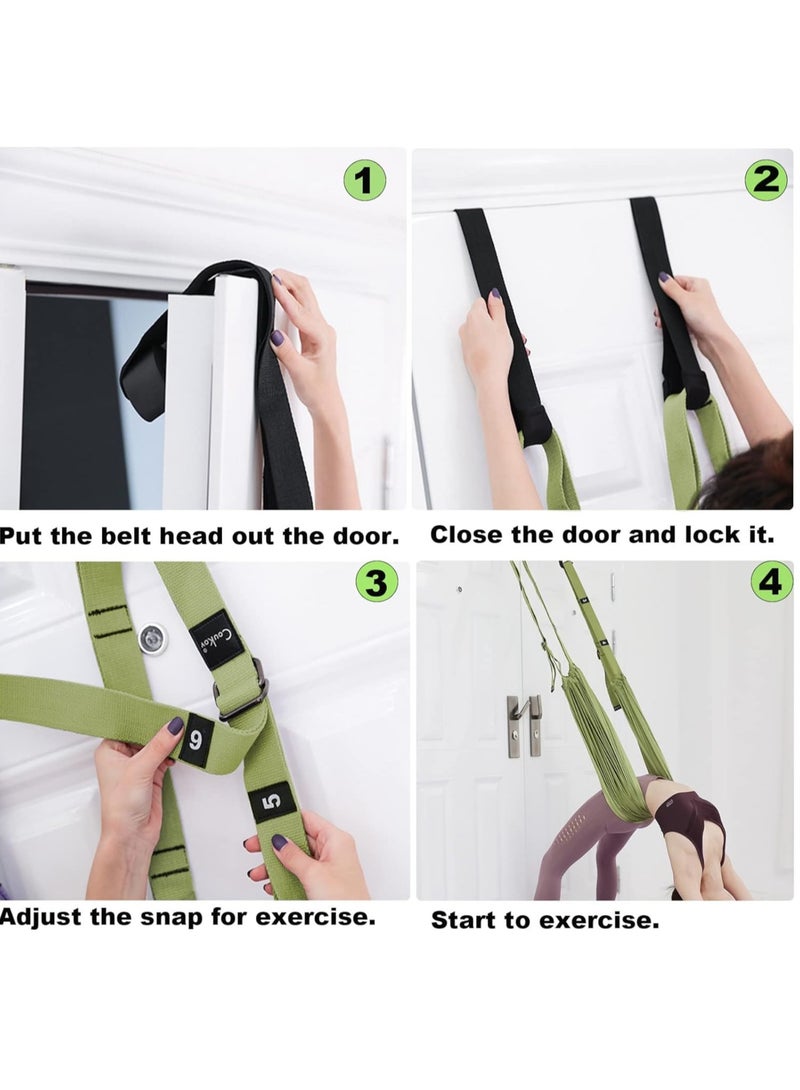 1

Put the belt head out the door.

2

Close the door and lock it.

3

Coukou

6

5

Adjust the snap for exercise.

4

Start to exercise.