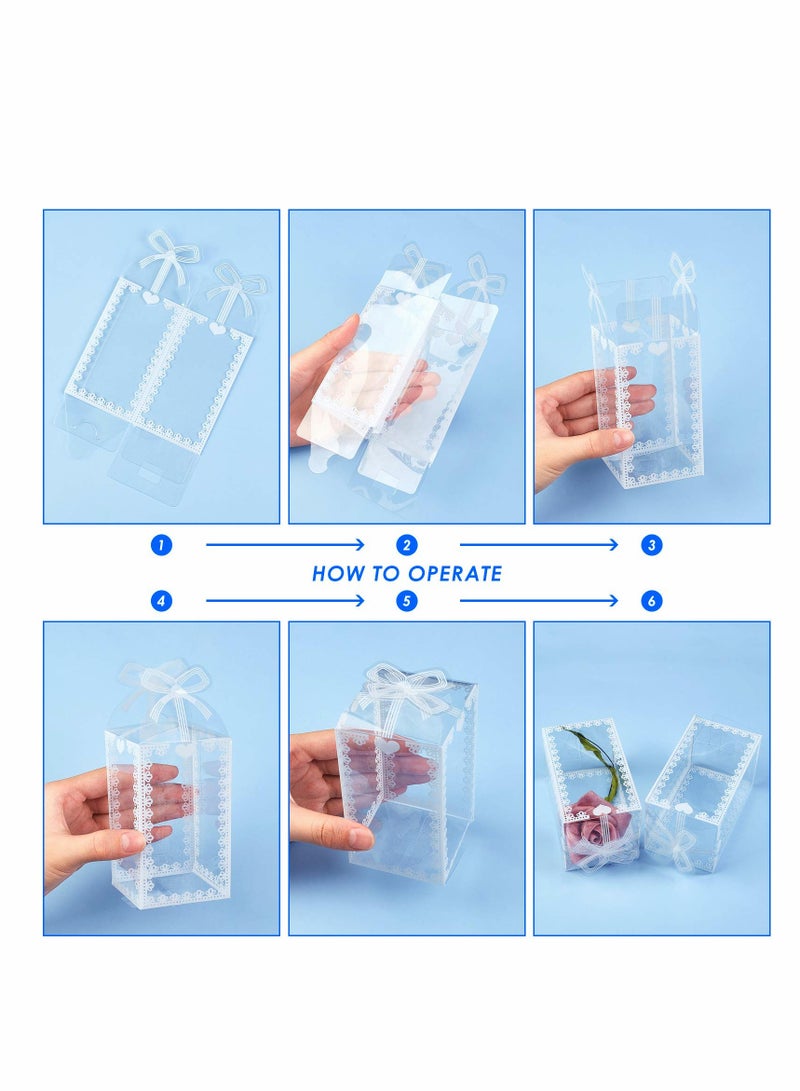 1 2 3

HOW TO OPERATE

4 5 6