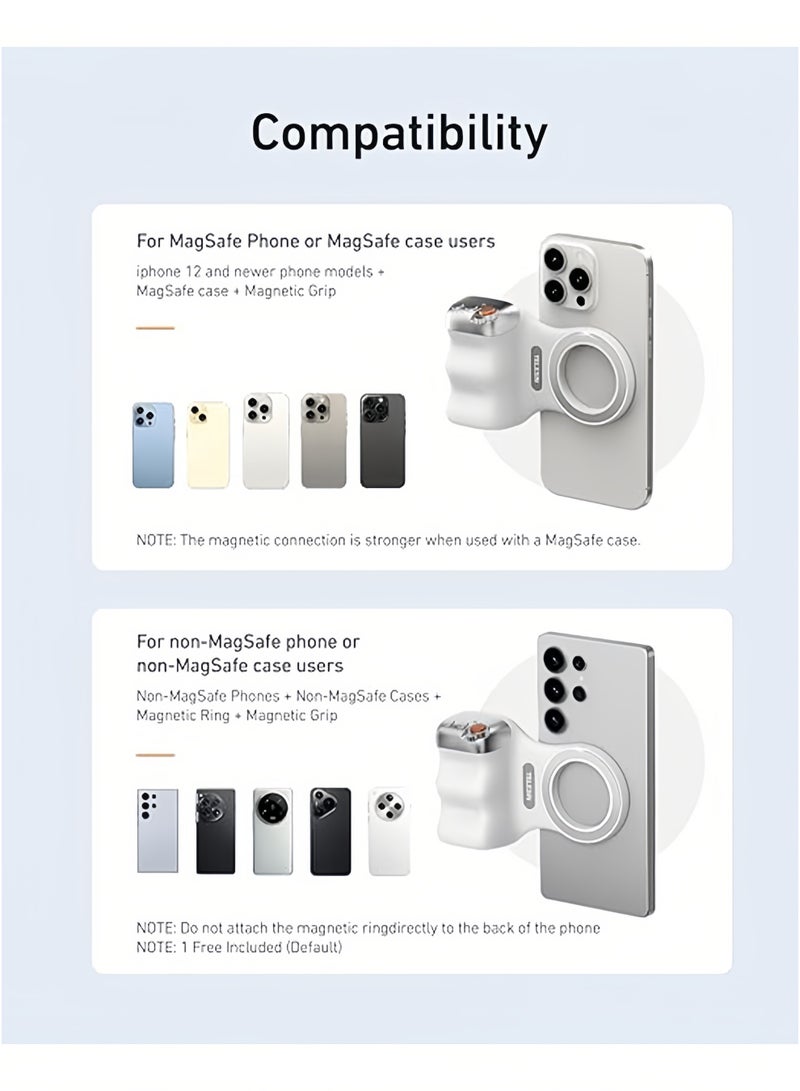 Compatibility

For MagSafe Phone or MagSafe case users

iphone 12 and newer phone models + MagSafe case + Magnetic Grip

TELESIN

NOTE: The magnetic connection is stronger when used with a MagSafe case.

For non-MagSafe phone or non-MagSafe case users

Non-MagSafe Phones + Non-MagSafe Cases + Magnetic Ring + Magnetic Grip

TELESIN

NOTE: Do not attach the magnetic ringdirectly to the back of the phone
NOTE: 1 Free Included (Default)