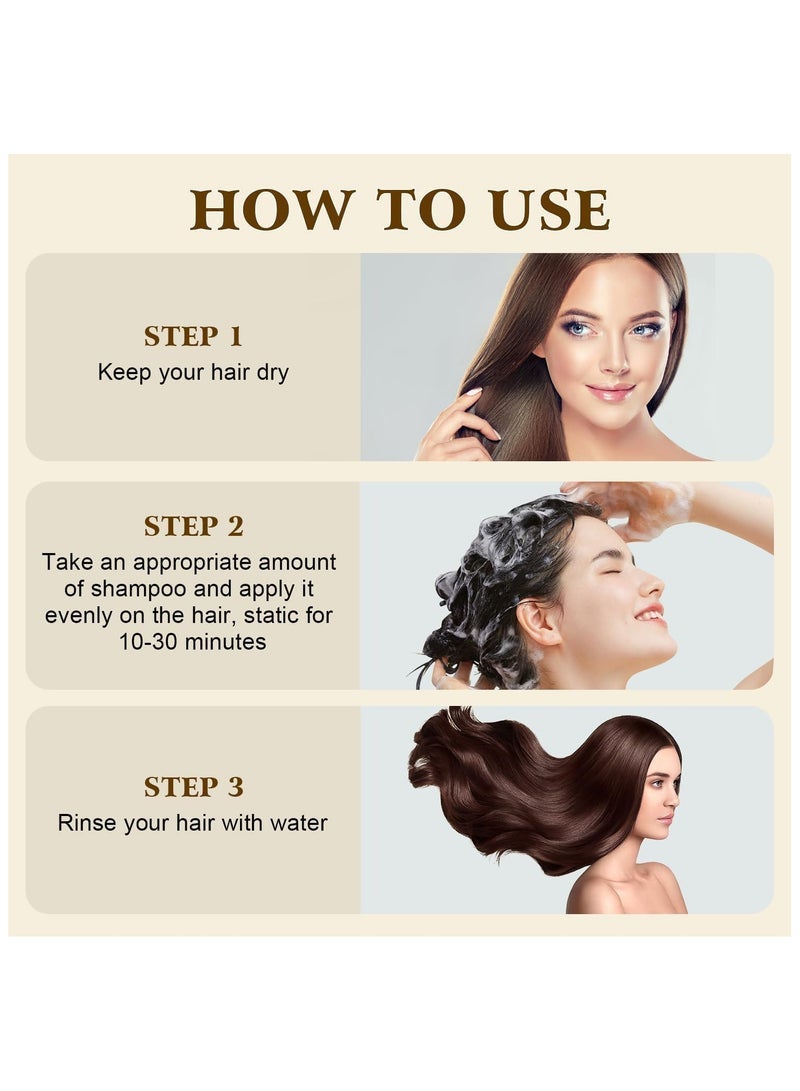 HOW TO USE

STEP 1
Keep your hair dry

STEP 2
Take an appropriate amount of shampoo and apply it evenly on the hair, static for 10-30 minutes

STEP 3
Rinse your hair with water