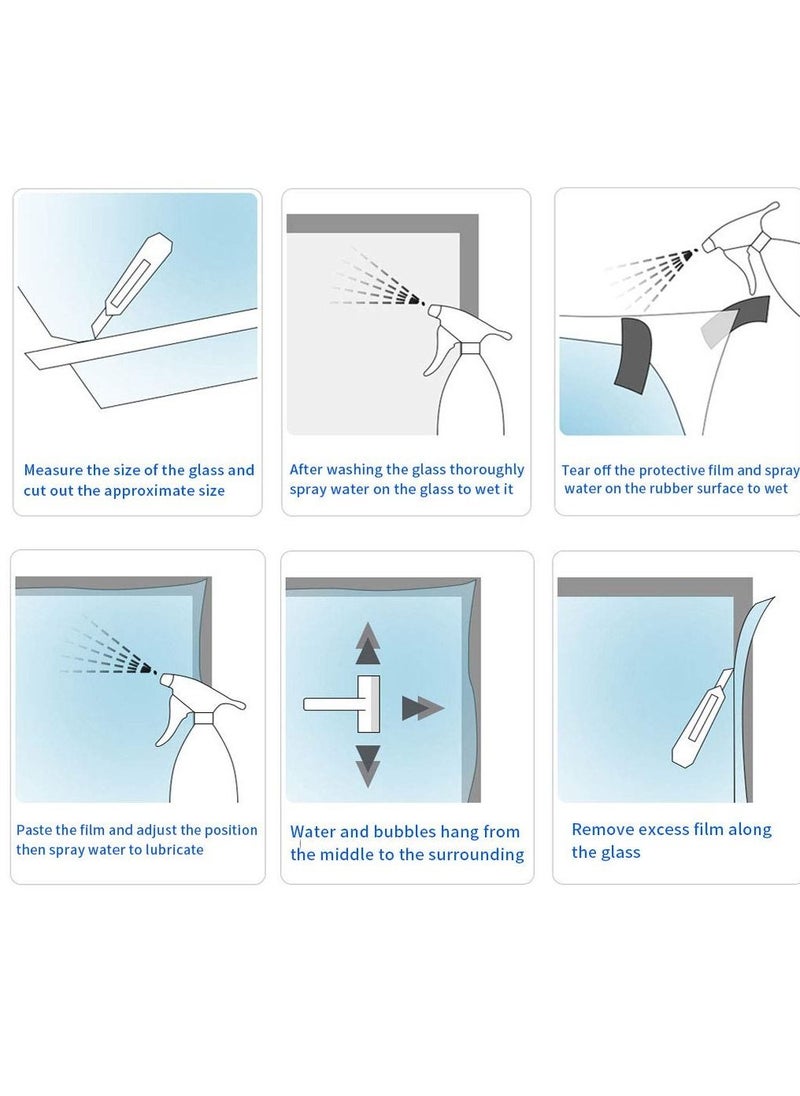 Measure the size of the glass and cut out the approximate size

After washing the glass thoroughly spray water on the glass to wet it

Tear off the protective film and spray water on the rubber surface to wet

Paste the film and adjust the position then spray water to lubricate

Water and bubbles hang from the middle to the surrounding

Remove excess film along the glass