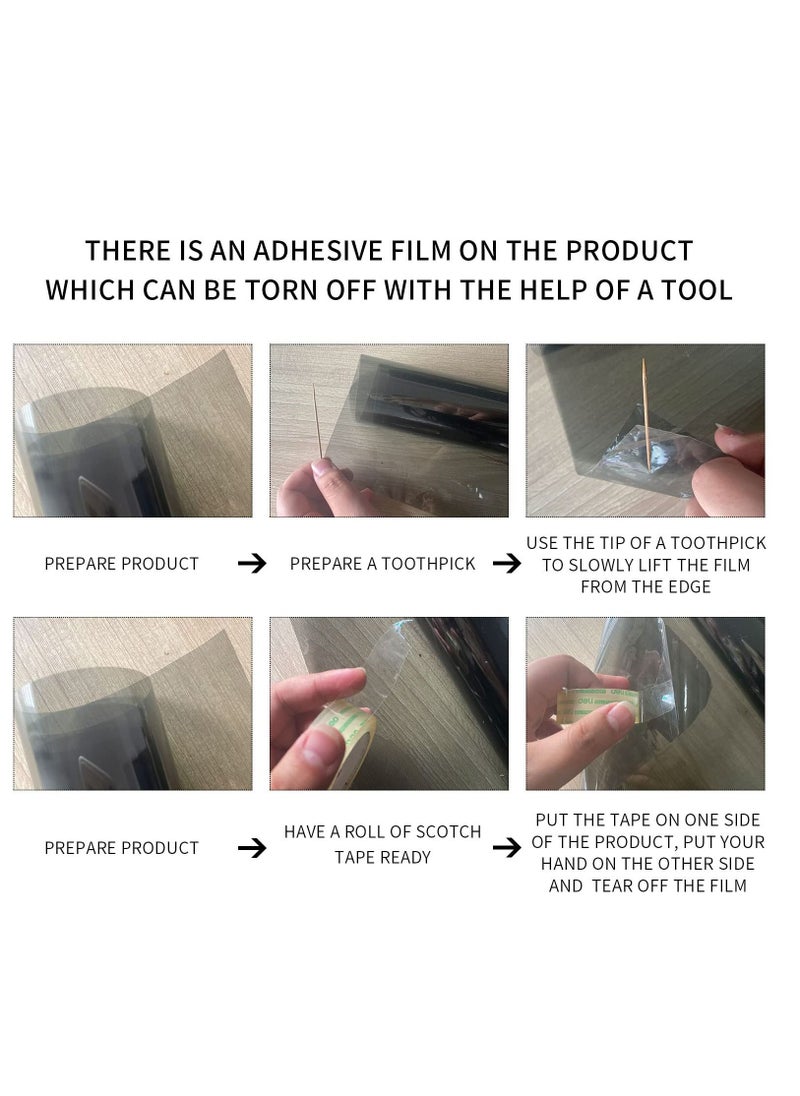 THERE IS AN ADHESIVE FILM ON THE PRODUCT WHICH CAN BE TORN OFF WITH THE HELP OF A TOOL

PREPARE PRODUCT → PREPARE A TOOTHPICK → USE THE TIP OF A TOOTHPICK TO SLOWLY LIFT THE FILM FROM THE EDGE

PREPARE PRODUCT → HAVE A ROLL OF SCOTCH TAPE READY → PUT THE TAPE ON ONE SIDE OF THE PRODUCT, PUT YOUR HAND ON THE OTHER SIDE AND TEAR OFF THE FILM