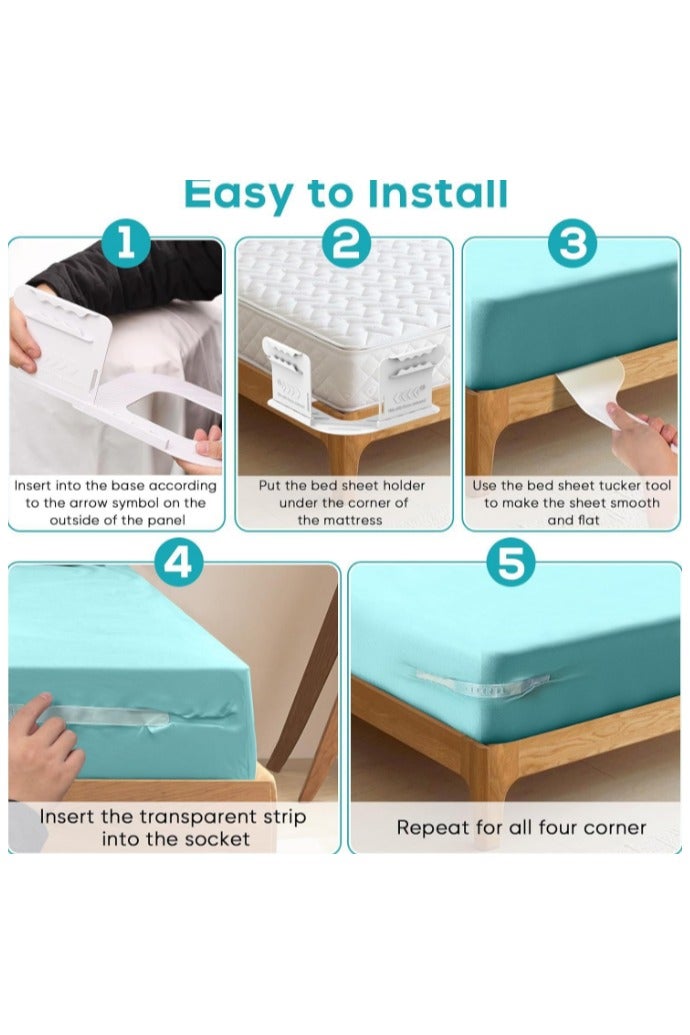 Easy to Install

1

Insert into the base according to the arrow symbol on the outside of the panel

2

Put the bed sheet holder under the corner of the mattress

3

Use the bed sheet tucker tool to make the sheet smooth and flat

4

Insert the transparent strip into the socket

5

Repeat for all four corner