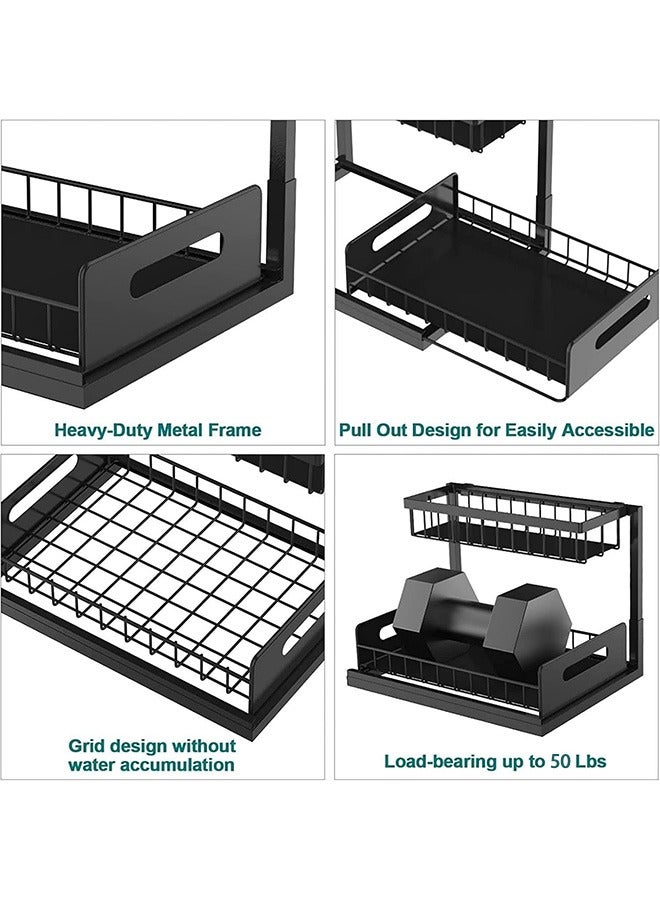 Heavy-Duty Metal Frame

Pull Out Design for Easily Accessible

Grid design without water accumulation

Load-bearing up to 50 Lbs