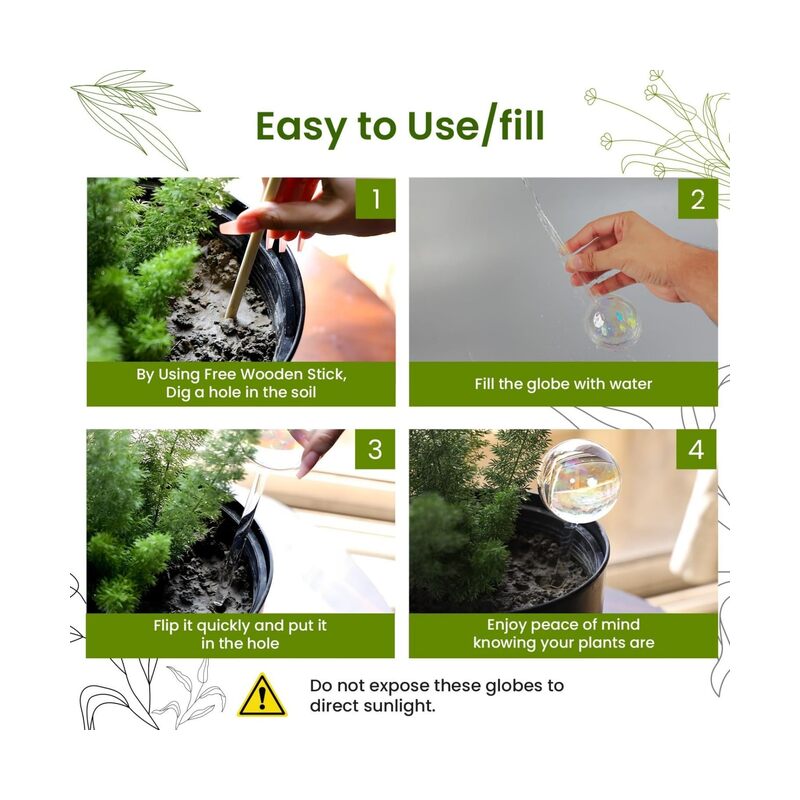 Easy to Use/fill

1

By Using Free Wooden Stick, Dig a hole in the soil

2

Fill the globe with water

3

Flip it quickly and put it in the hole

4

Enjoy peace of mind knowing your plants are

Do not expose these globes to direct sunlight.