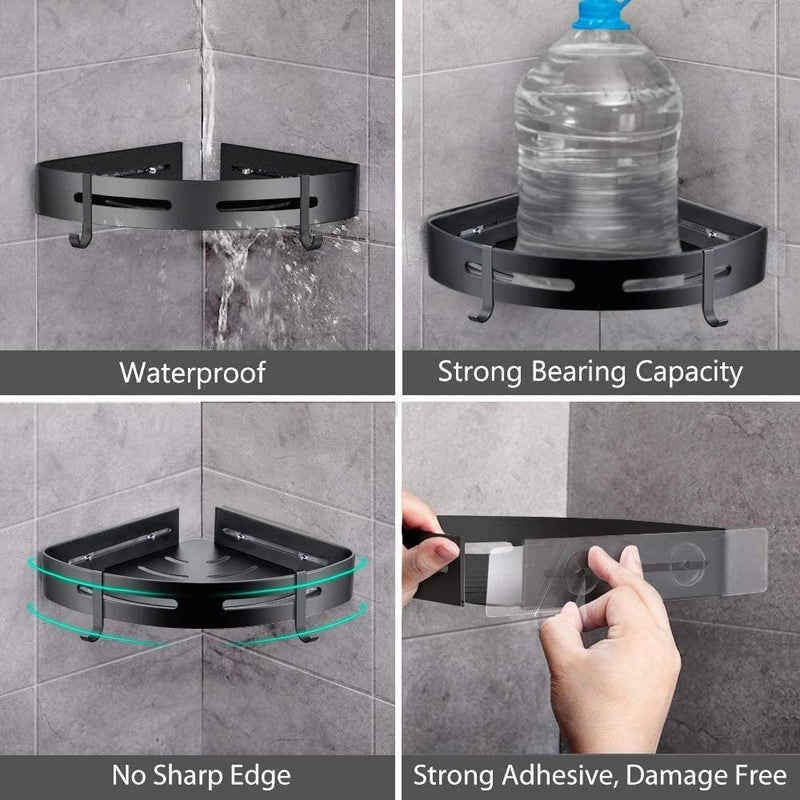 Waterproof

Strong Bearing Capacity

No Sharp Edge

Strong Adhesive, Damage Free